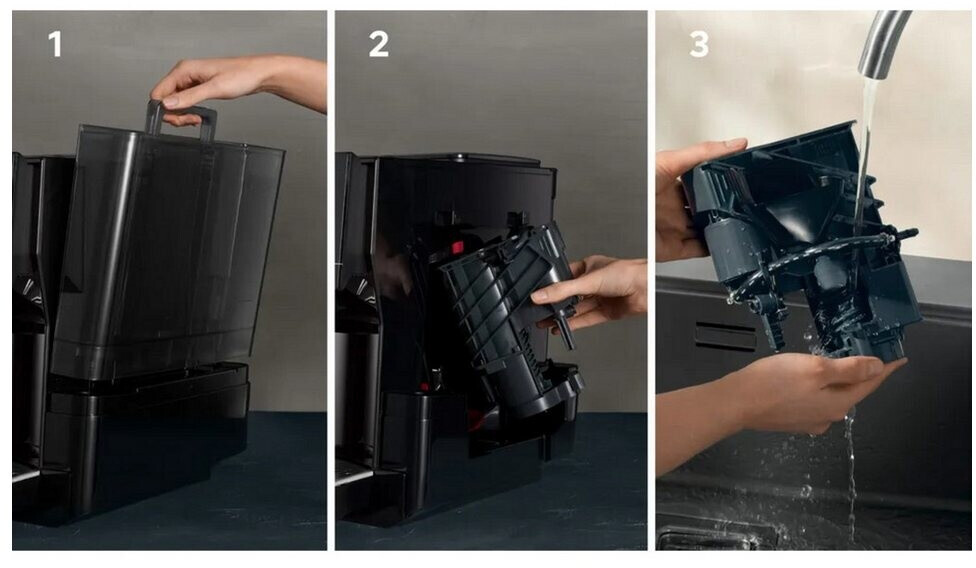 1

2

3