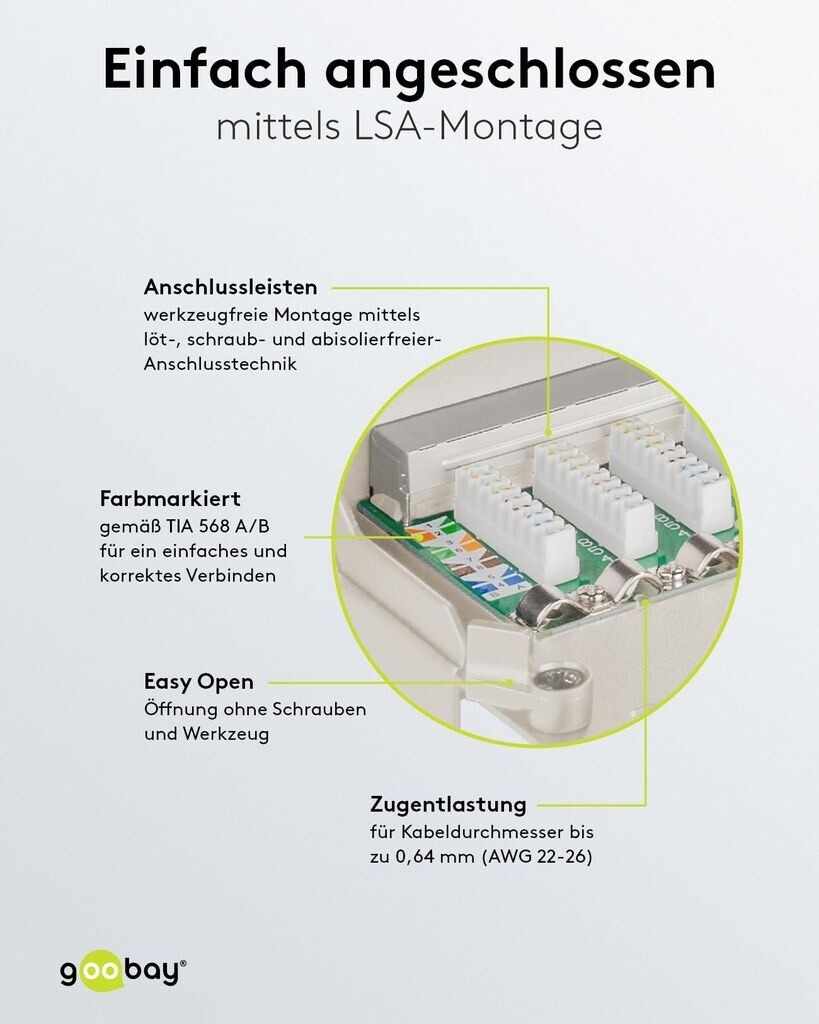 Einfach angeschlossen
mittels LSA-Montage

Anschlussleisten
werkzeugfreie Montage mittels löt-, schraub- und abisolierfreier-Anschlusstechnik

Farbmarkiert
gemäß TIA 568 A/B für ein einfaches und korrektes Verbinden

Easy Open
Öffnung ohne Schrauben und Werkzeug

Zugentlastung
für Kabeldurchmesser bis zu 0,64 mm (AWG 22-26)

goobay®