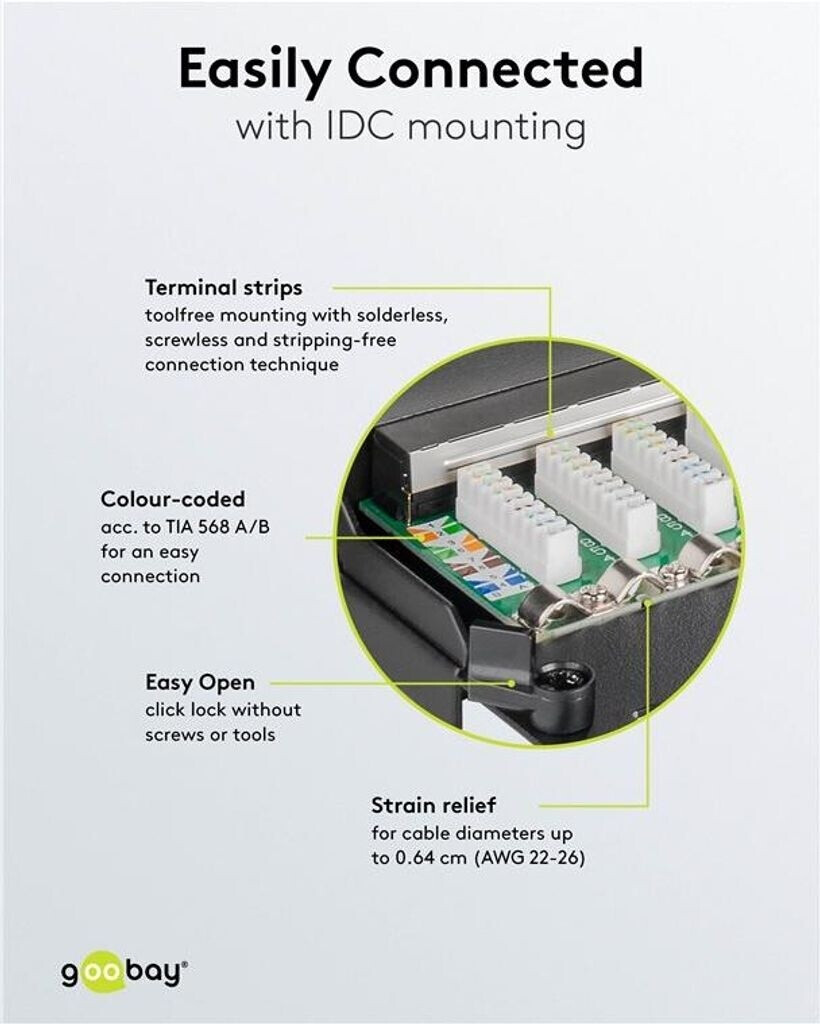 Easily Connected
with IDC mounting

Terminal strips
toolfree mounting with solderless, screwless and stripping-free connection technique

Colour-coded
acc. to TIA 568 A/B for an easy connection

Easy Open
click lock without screws or tools

Strain relief
for cable diameters up to 0.64 cm (AWG 22-26)

goobay®