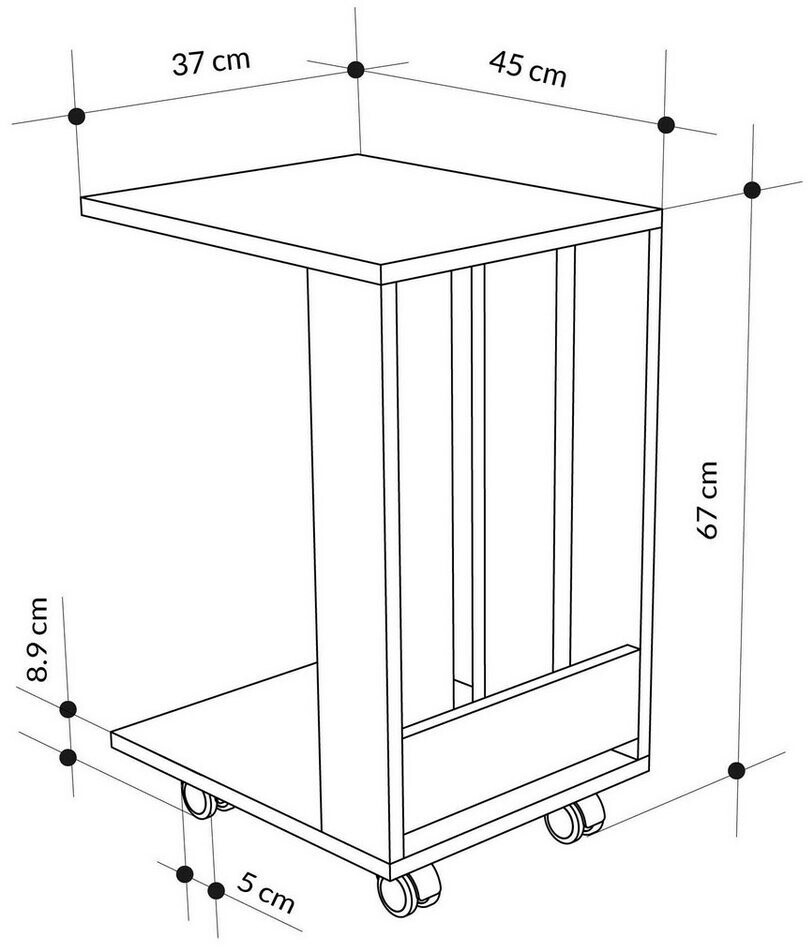 37 cm
45 cm
67 cm
8.9 cm
5 cm