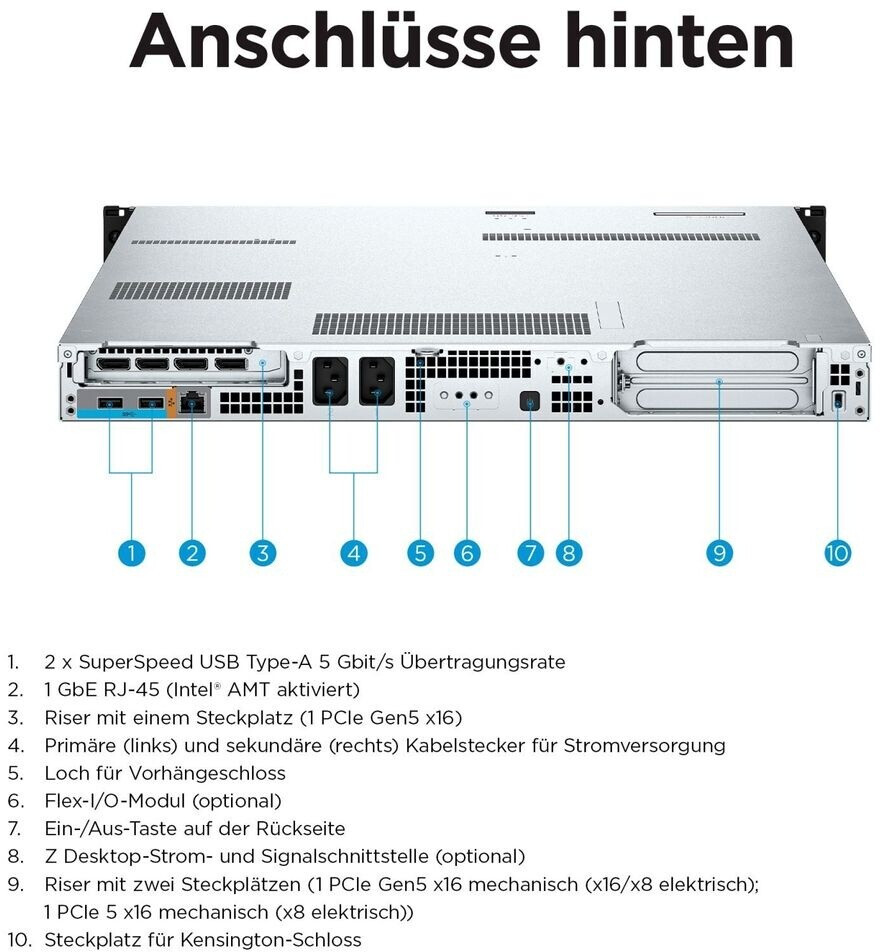 Anschlüsse hinten

1
2
3
4
5
6
7
8
9
10

1. 2 x SuperSpeed USB Type-A 5 Gbit/s Übertragungsrate
2. 1 GbE RJ-45 (Intel® AMT aktiviert)
3. Riser mit einem Steckplatz (1 PCIe Gen5 x16)
4. Primäre (links) und sekundäre (rechts) Kabelstecker für Stromversorgung
5. Loch für Vorhängeschloss
6. Flex-I/O-Modul (optional)
7. Ein-/Aus-Taste auf der Rückseite
8. Z Desktop-Strom- und Signalschnittstelle (optional)
9. Riser mit zwei Steckplätzen (1 PCIe Gen5 x16 mechanisch (x16/x8 elektrisch); 1 PCIe 5 x16 mechanisch (x8 elektrisch))
10. Steckplatz für Kensington-Schloss