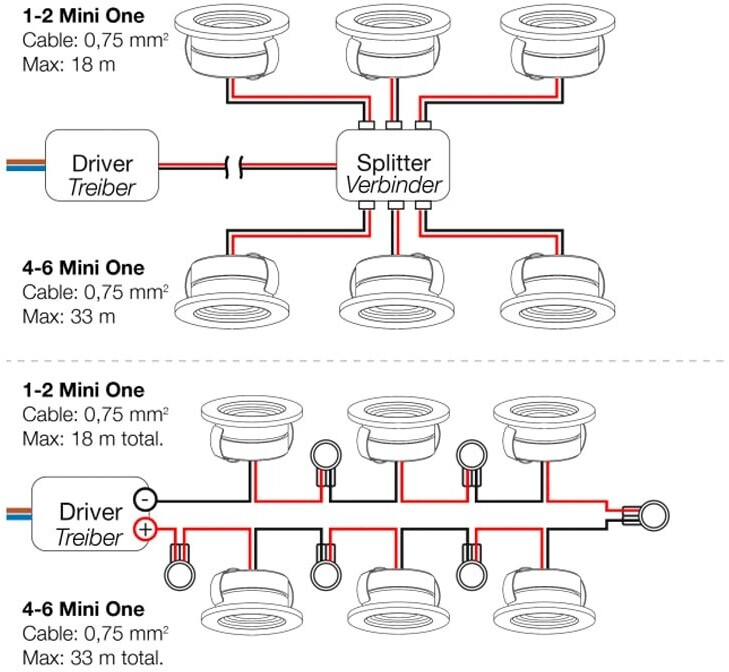 **1-2 Mini One**
Cable: 0,75 mm$^2$
Max: 18 m

Driver
*Treiber*

Splitter
*Verbinder*

**4-6 Mini One**
Cable: 0,75 mm$^2$
Max: 33 m

**1-2 Mini One**
Cable: 0,75 mm$^2$
Max: 18 m total.

Driver
*Treiber*

-
+

**4-6 Mini One**
Cable: 0,75 mm$^2$
Max: 33 m total.