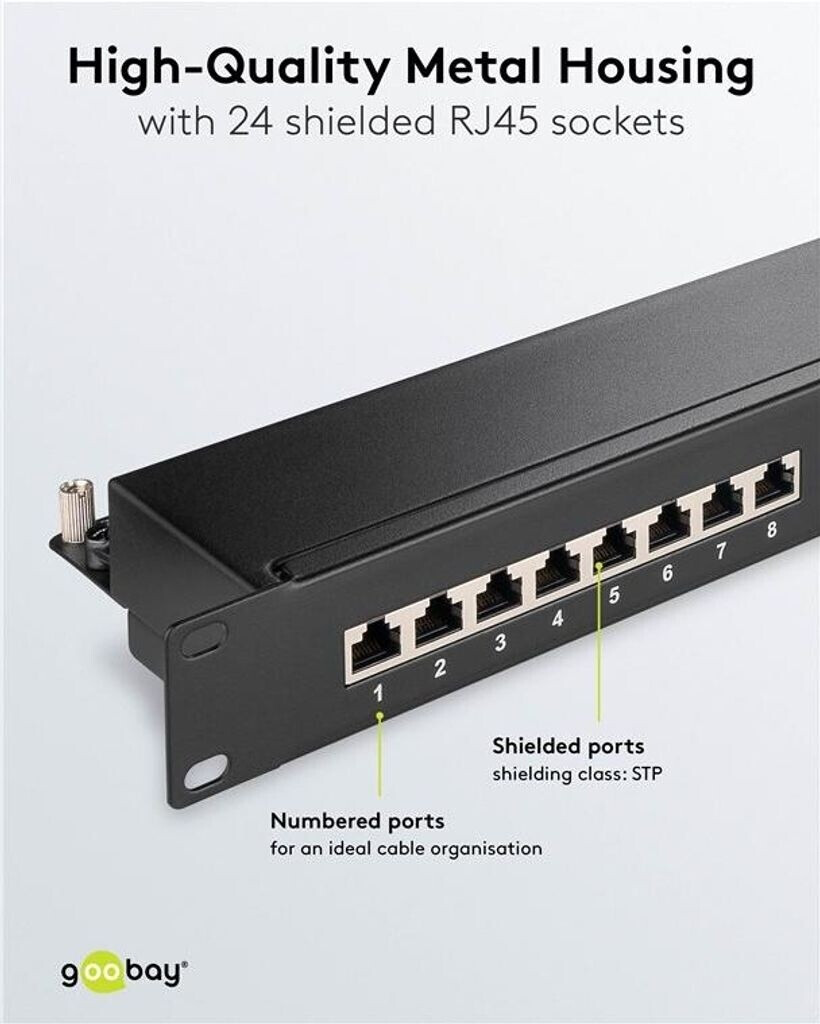 High-Quality Metal Housing
with 24 shielded RJ45 sockets

1 2 3 4 5 6 7 8

Shielded ports
shielding class: STP

Numbered ports
for an ideal cable organisation

goobay®