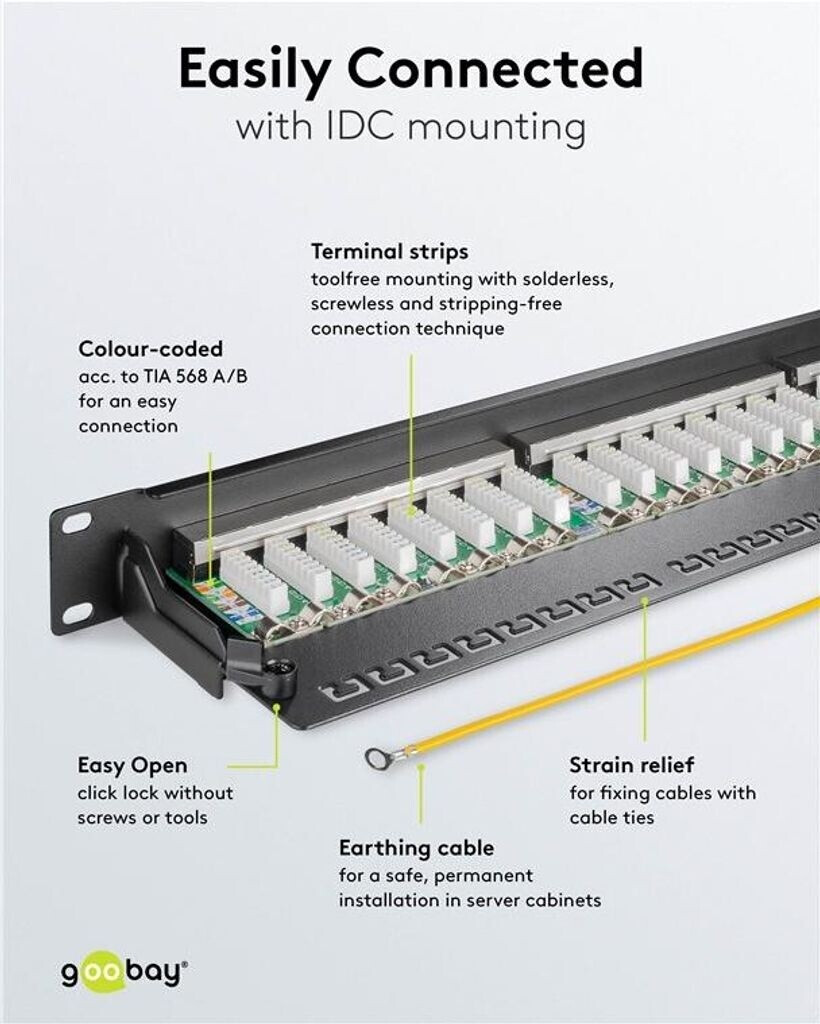 Easily Connected
with IDC mounting

Terminal strips
toolfree mounting with solderless, screwless and stripping-free connection technique

Colour-coded
acc. to TIA 568 A/B for an easy connection

Easy Open
click lock without screws or tools

Strain relief
for fixing cables with cable ties

Earthing cable
for a safe, permanent installation in server cabinets

goobay®