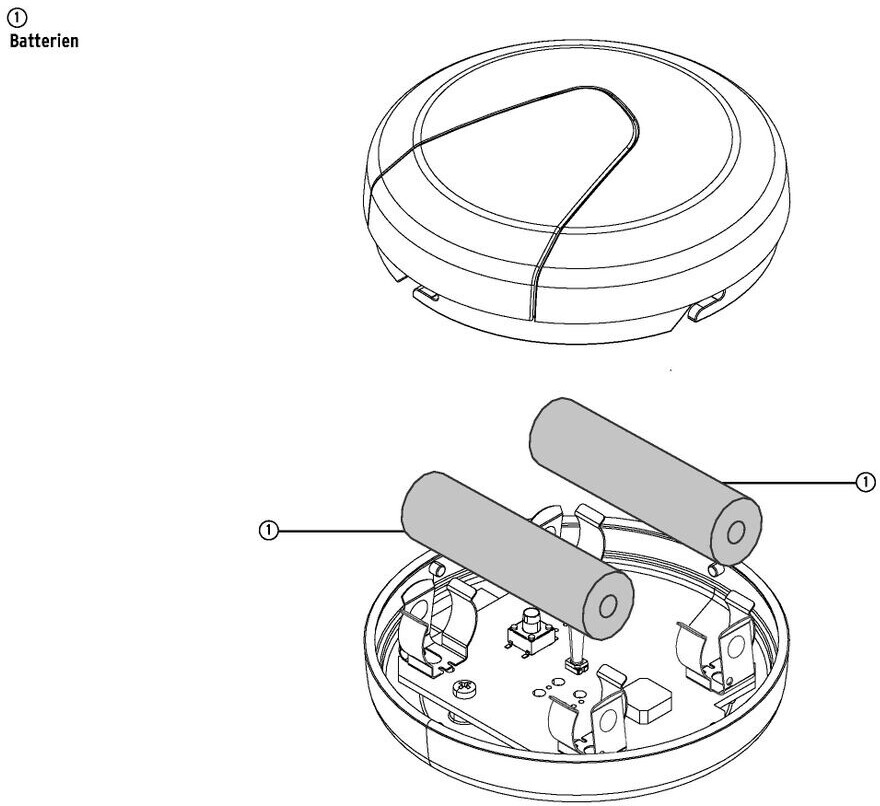 ①
Batterien

①

①