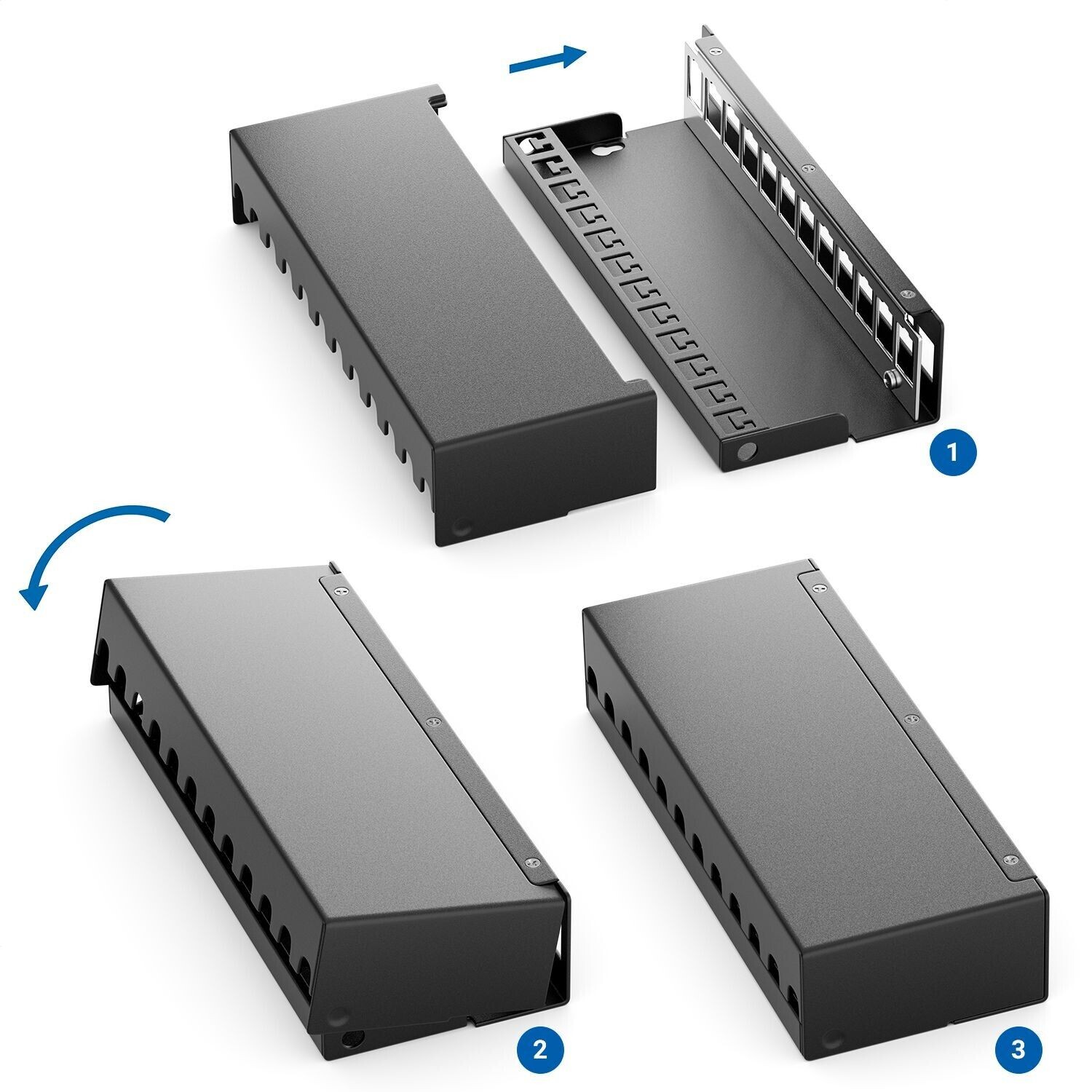 1

2

3