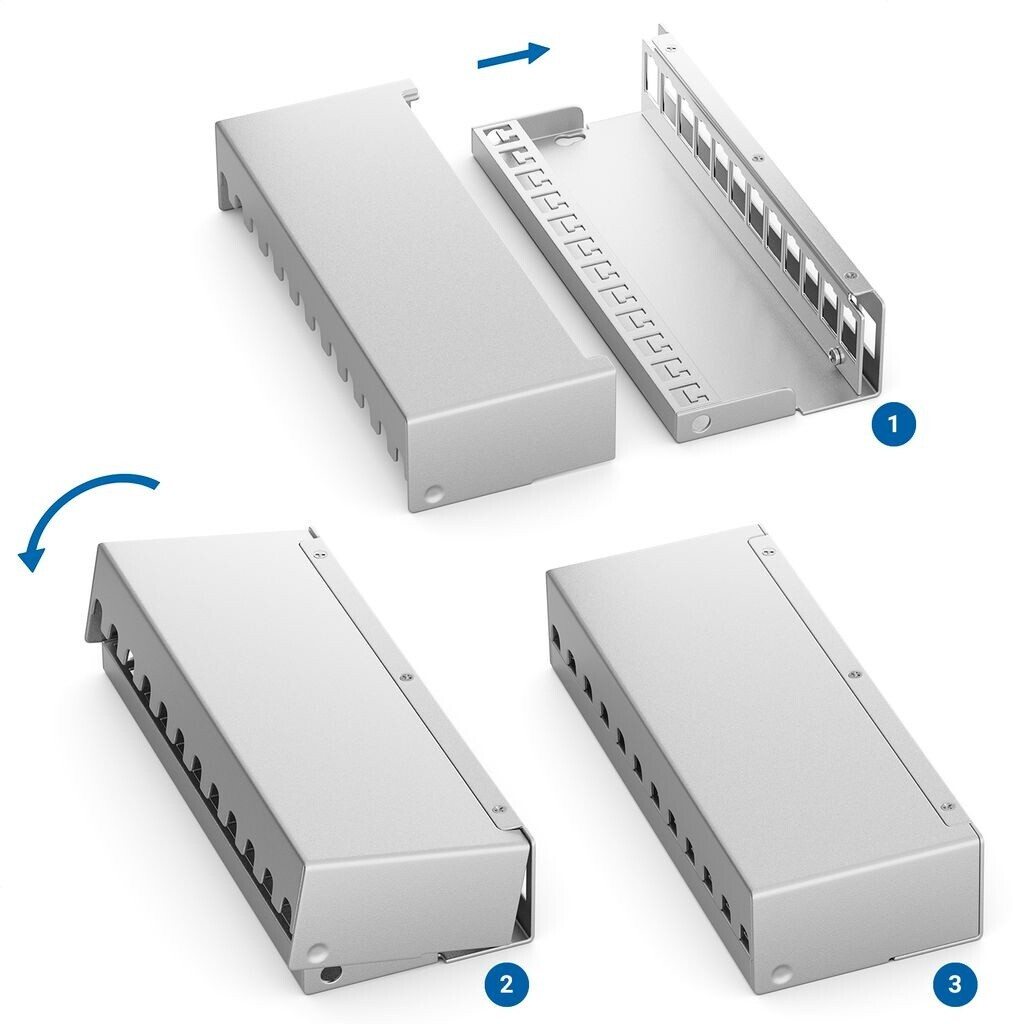 1

2

3