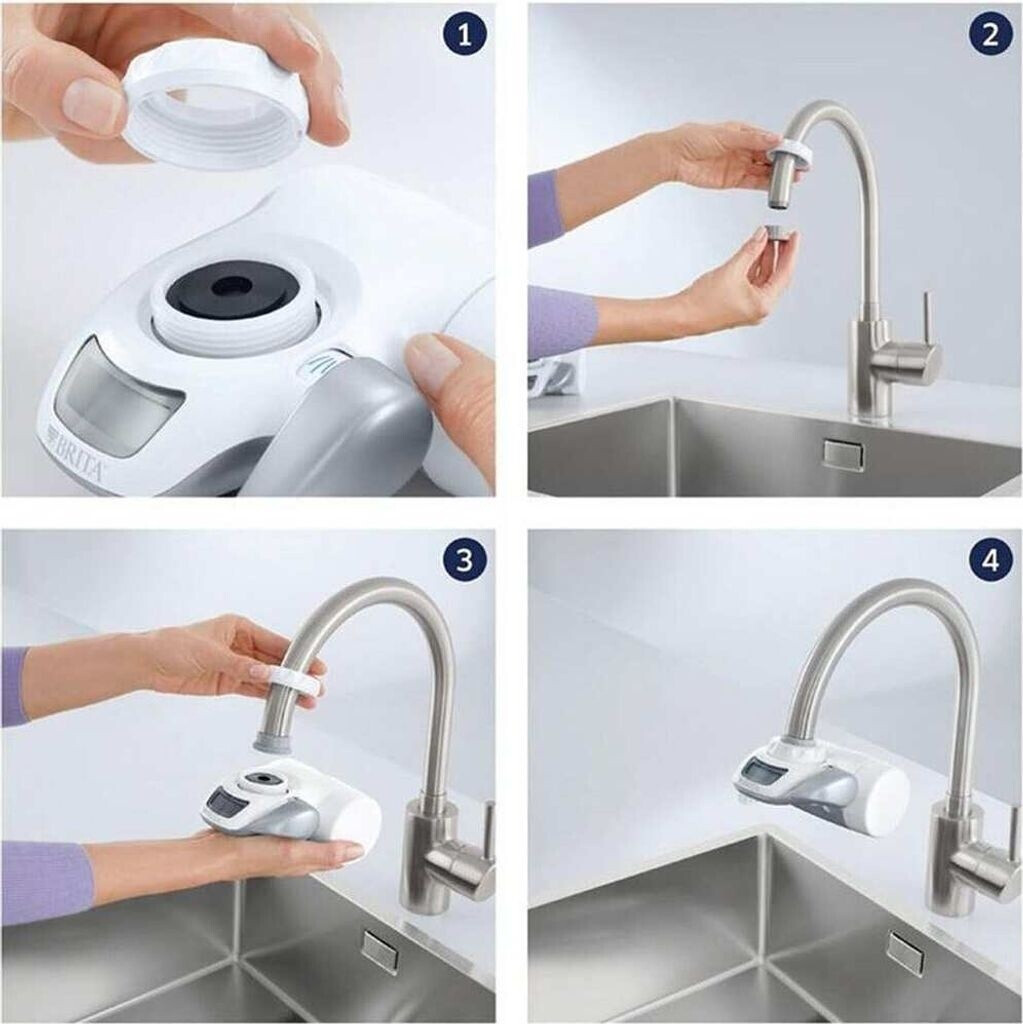 1
BRITA
2
3
4