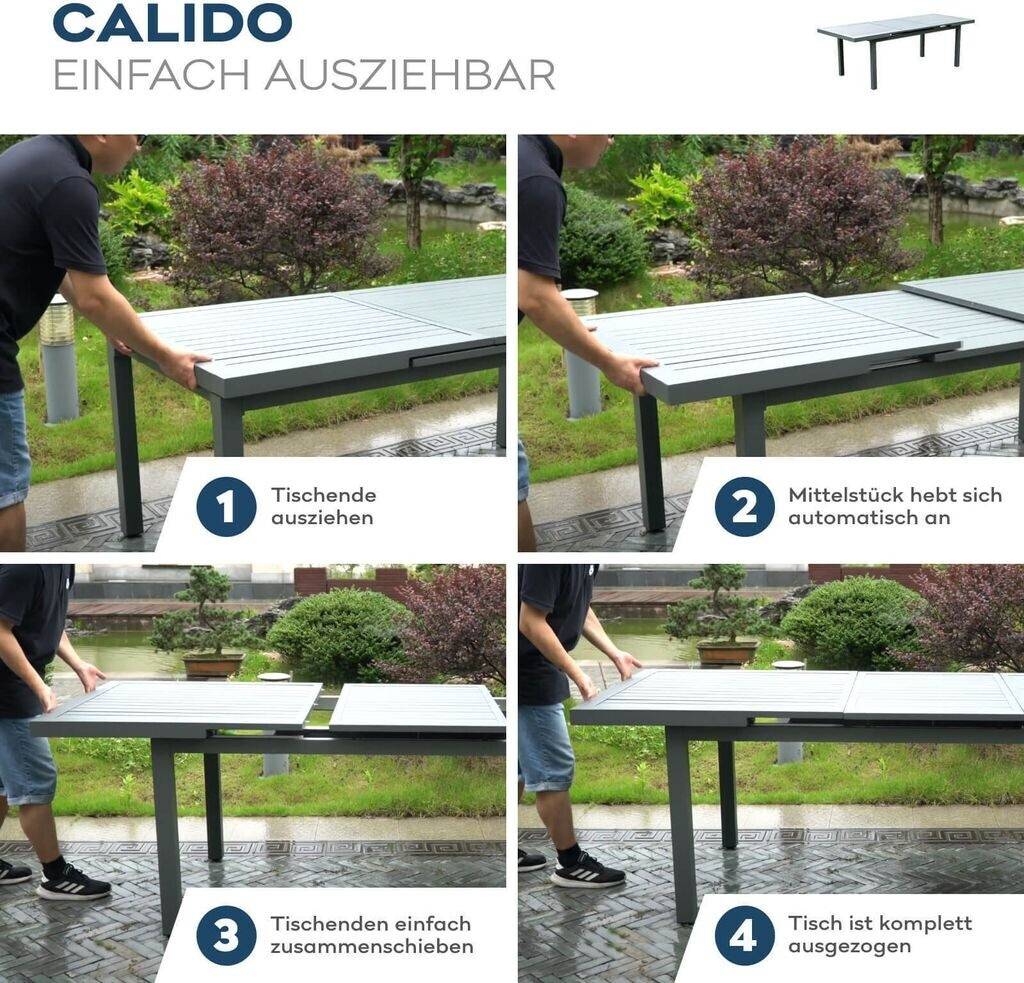 CALIDO
EINFACH AUSZIEHBAR

1 Tischende ausziehen

2 Mittelstück hebt sich automatisch an

3 Tischenden einfach zusammenschieben

4 Tisch ist komplett ausgezogen