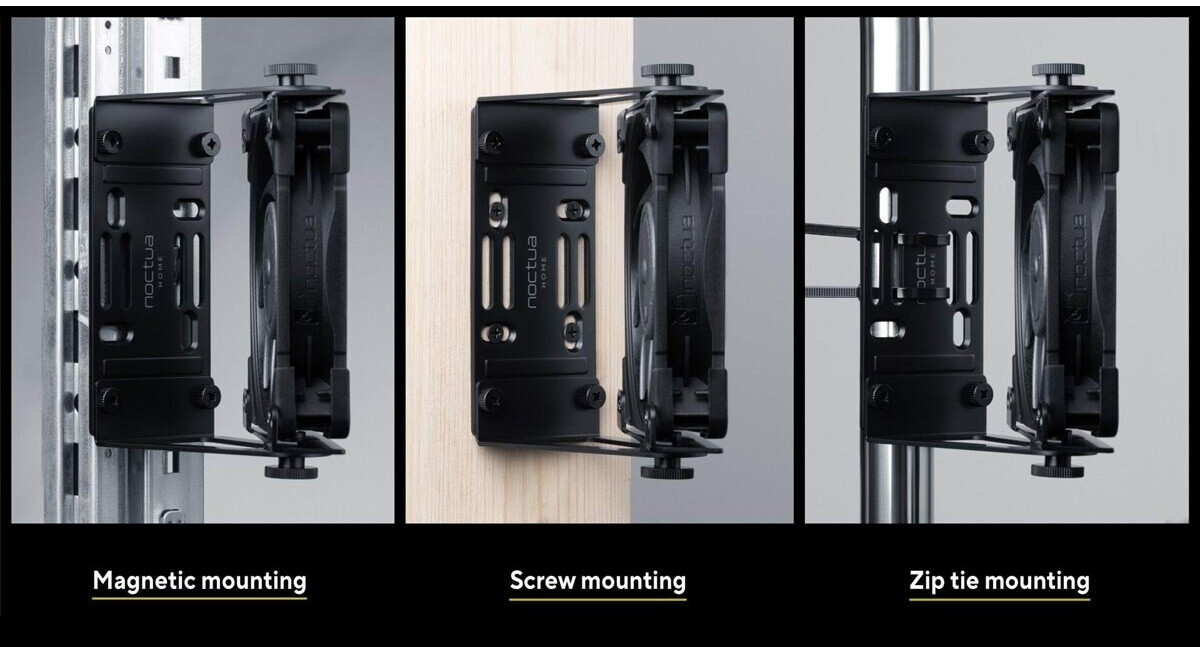 noctua
HOME

noctua

noctua
HOME

noctua

noctua
HOME

noctua

Magnetic mounting

Screw mounting

Zip tie mounting