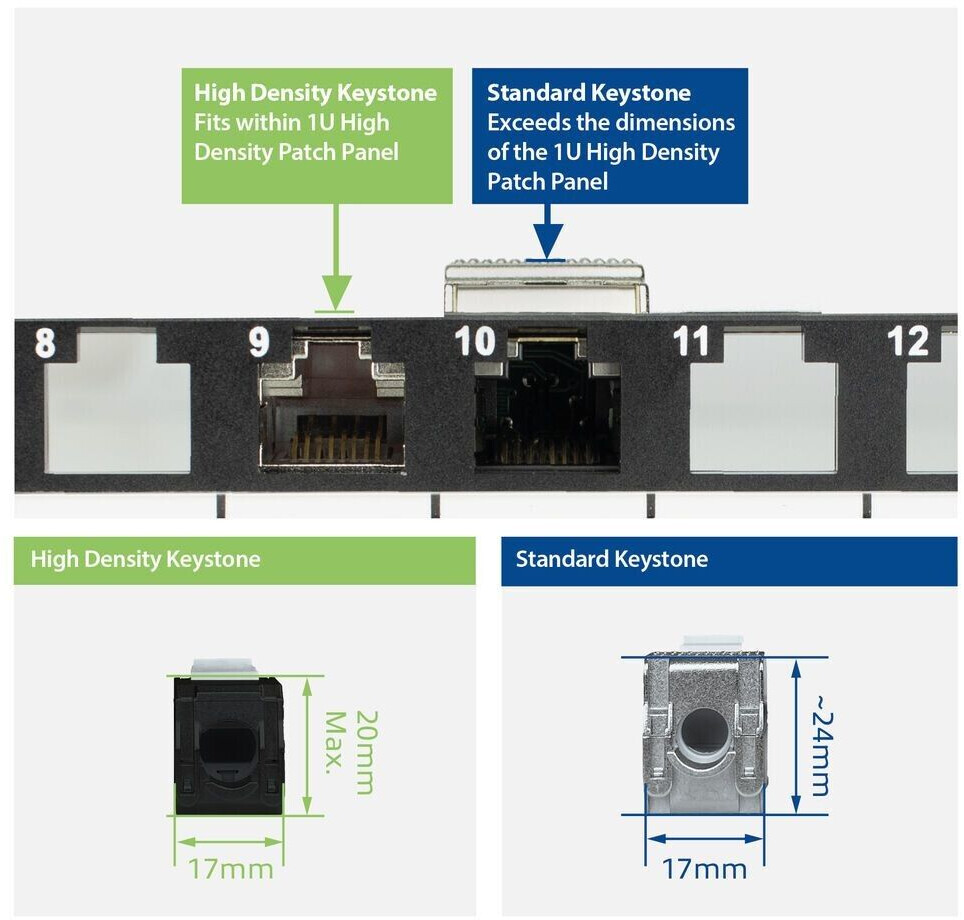 High Density Keystone
Fits within 1U High Density Patch Panel

Standard Keystone
Exceeds the dimensions of the 1U High Density Patch Panel

8
9
10
11
12

High Density Keystone

20mm Max.

17mm

Standard Keystone

~24mm

17mm