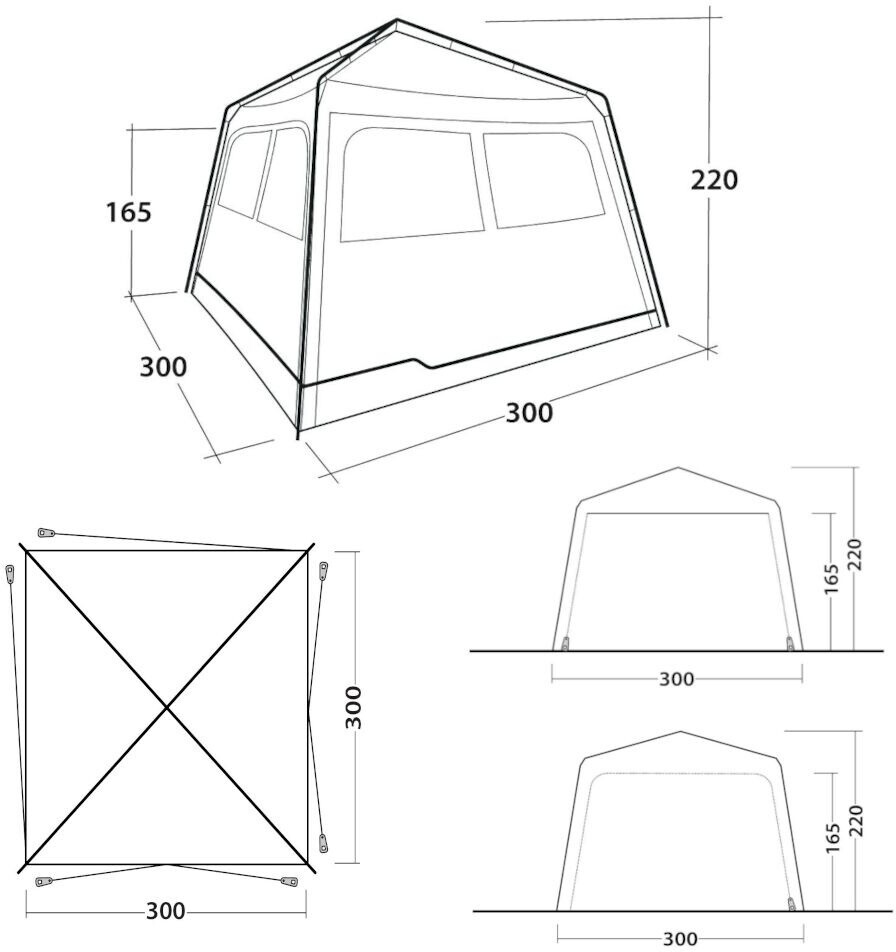 165
220
300
300
300
300
165
220
300
165
220
300