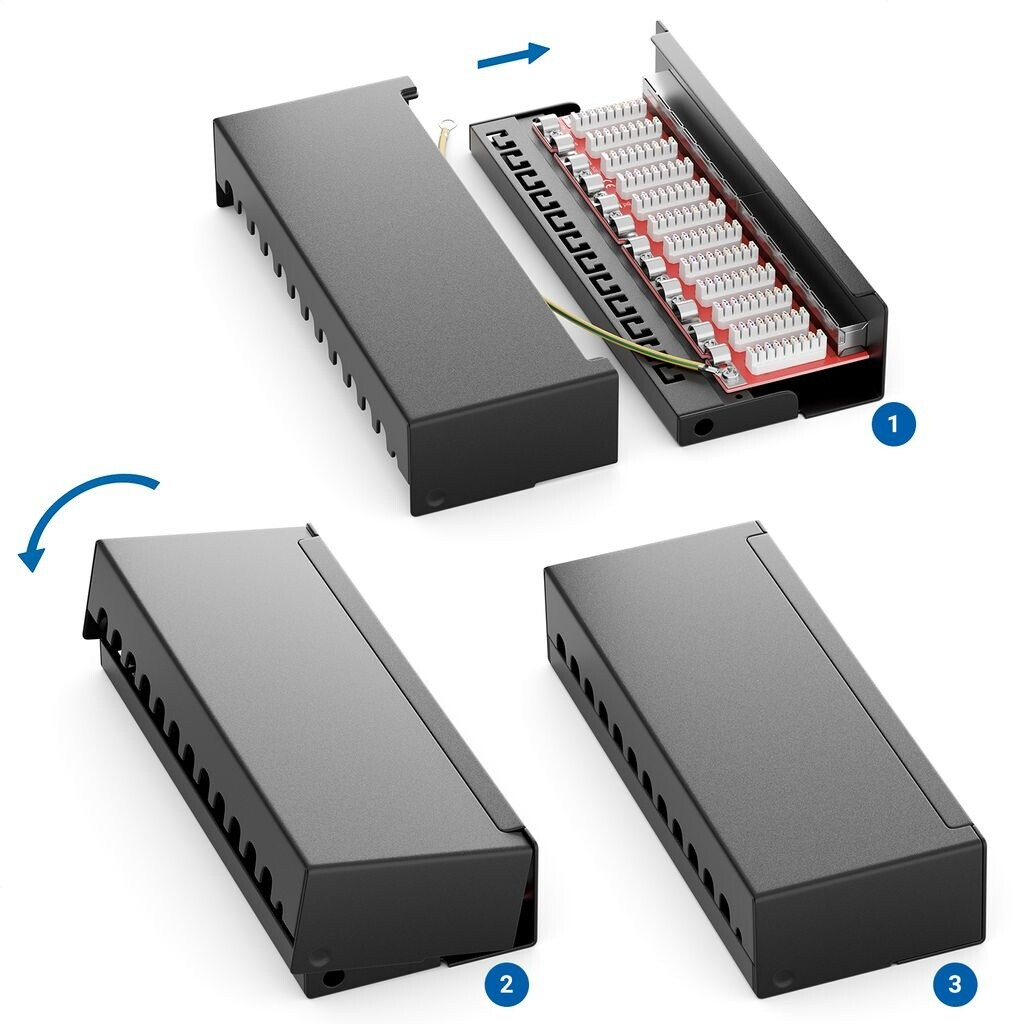 1

2

3