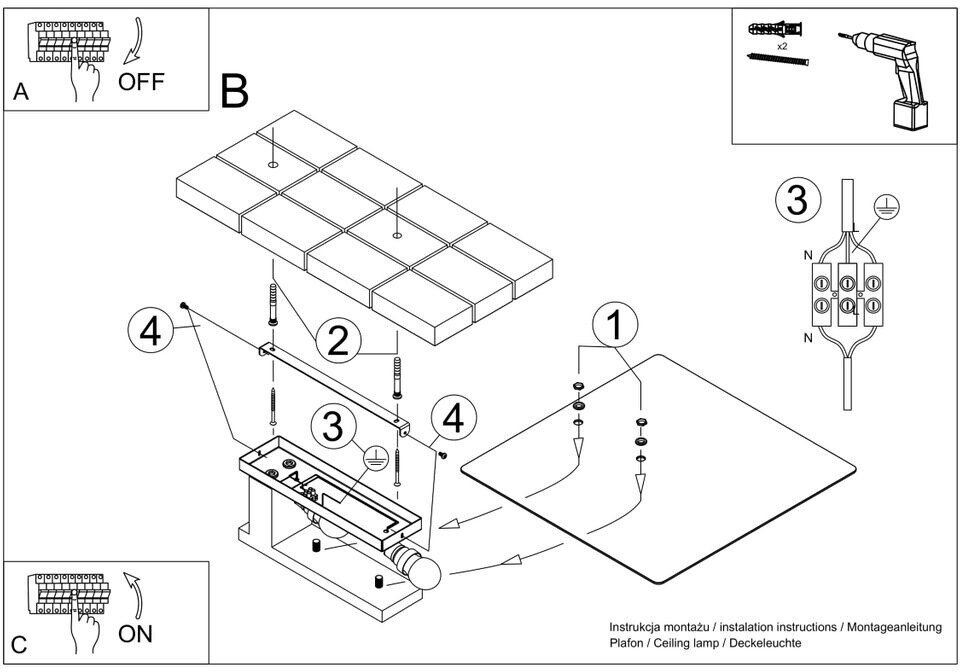 A
OFF

B

x2

3
N
L
N

4
2
1
3
4

C
ON

Instrukcja montażu / instalation instructions / Montageanleitung
Plafon / Ceiling lamp / Deckeleuchte