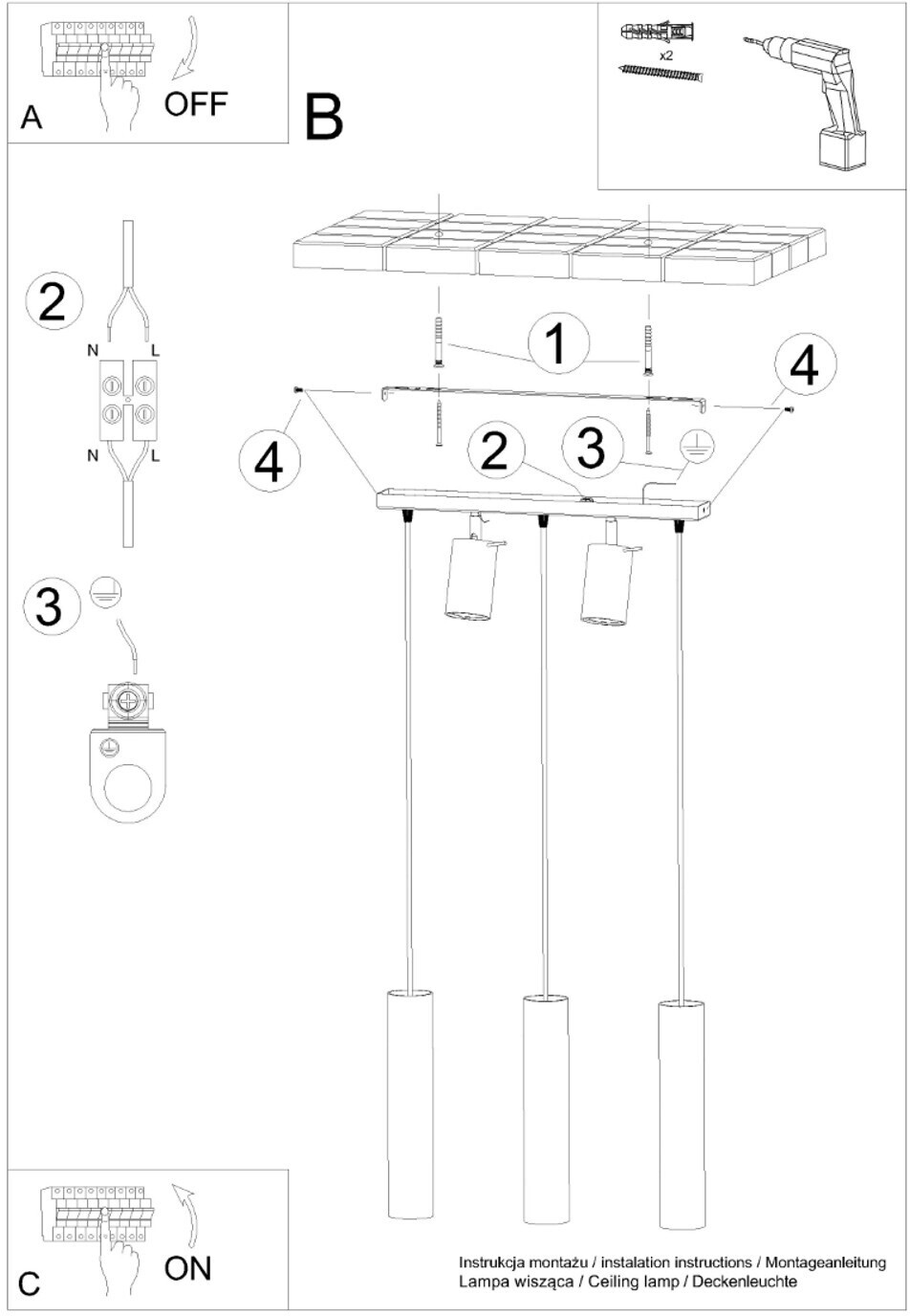 A
OFF

B

x2

2
N
L
N
L

3

1
4
4
2
3

C
ON

Instrukcja montażu / instalation instructions / Montageanleitung
Lampa wisząca / Ceiling lamp / Deckenleuchte