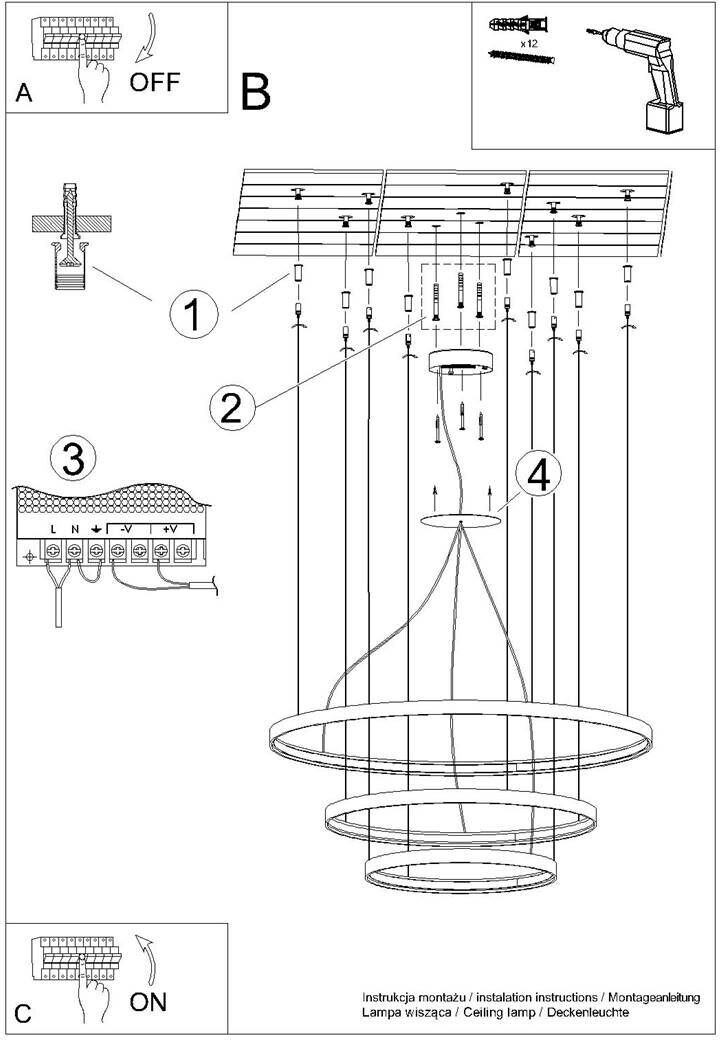 A
OFF

B

x12

1

2

3

L N -V +V

4

C
ON

Instrukcja montażu / instalation instructions / Montageanleitung
Lampa wisząca / Ceiling lamp / Deckenleuchte