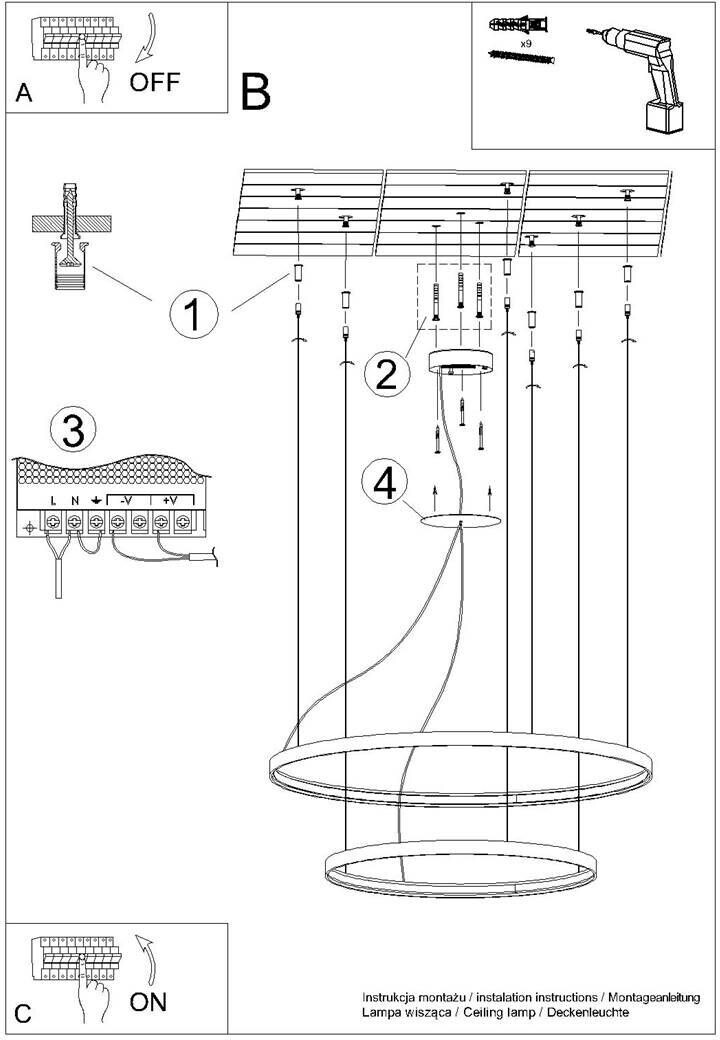 A
OFF

B

x9

1

2

3

L N -V +V

4

C
ON

Instrukcja montażu / instalation instructions / Montageanleitung
Lampa wisząca / Ceiling lamp / Deckenleuchte