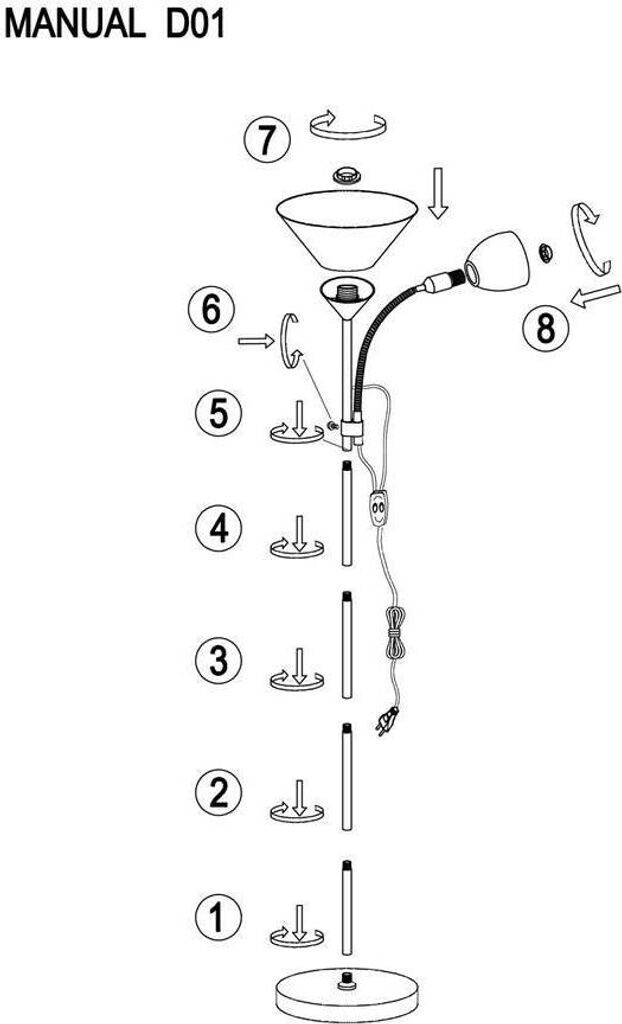 MANUAL D01

7

6

8

5

4

3

2

1