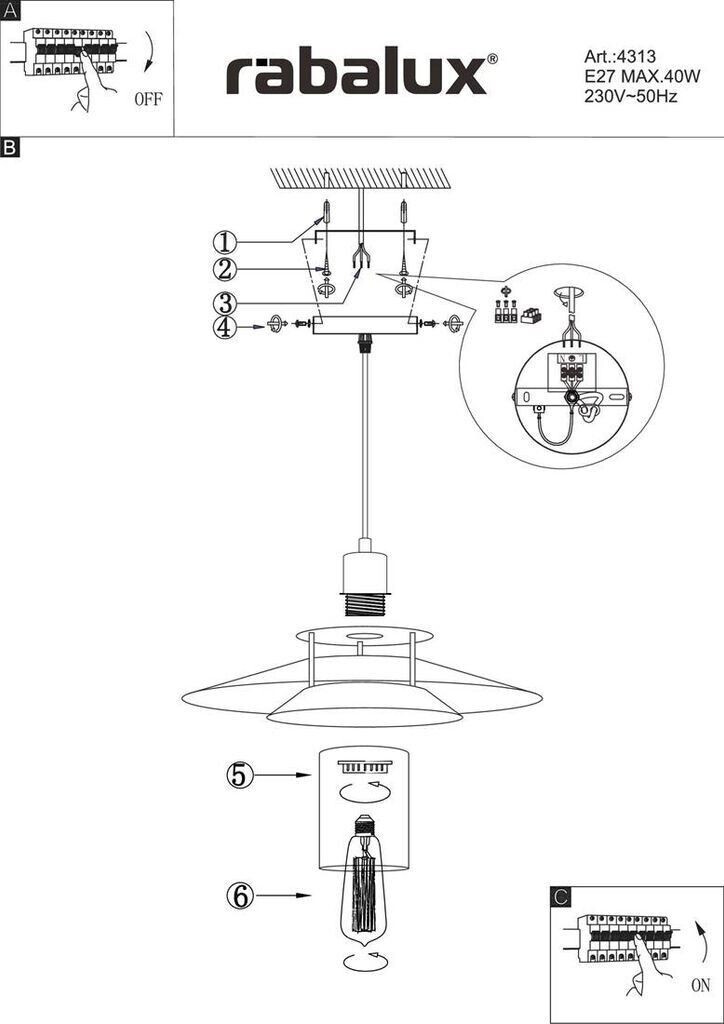 A

OFF

rabalux®

Art.:4313
E27 MAX.40W
230V~50Hz

B

①
②
③
④
⑤
⑥

C

ON