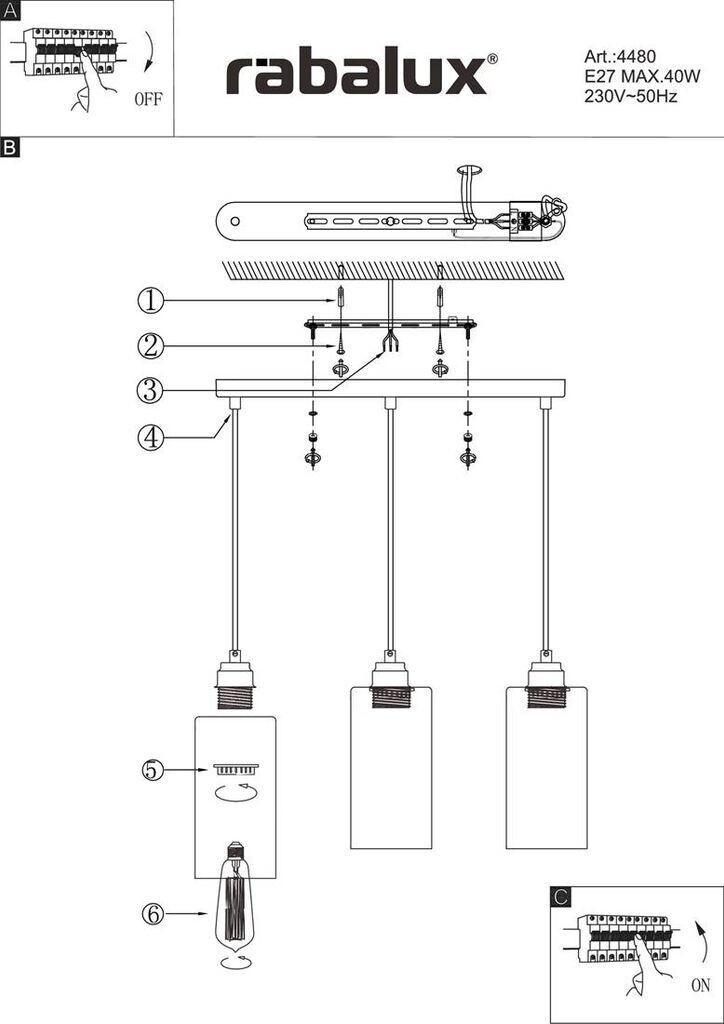 A

OFF

rabalux®

Art.:4480
E27 MAX.40W
230V~50Hz

B

①

②

③

④

⑤

⑥

C

ON