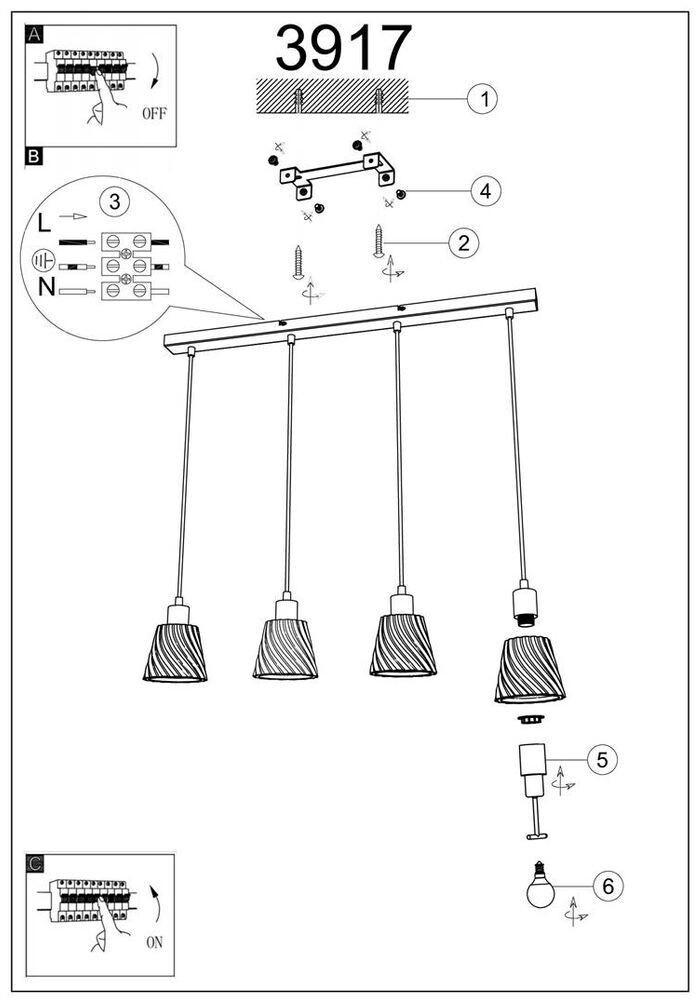 A
OFF
3917
1
B
3
L
N
4
2
5
6
C
ON