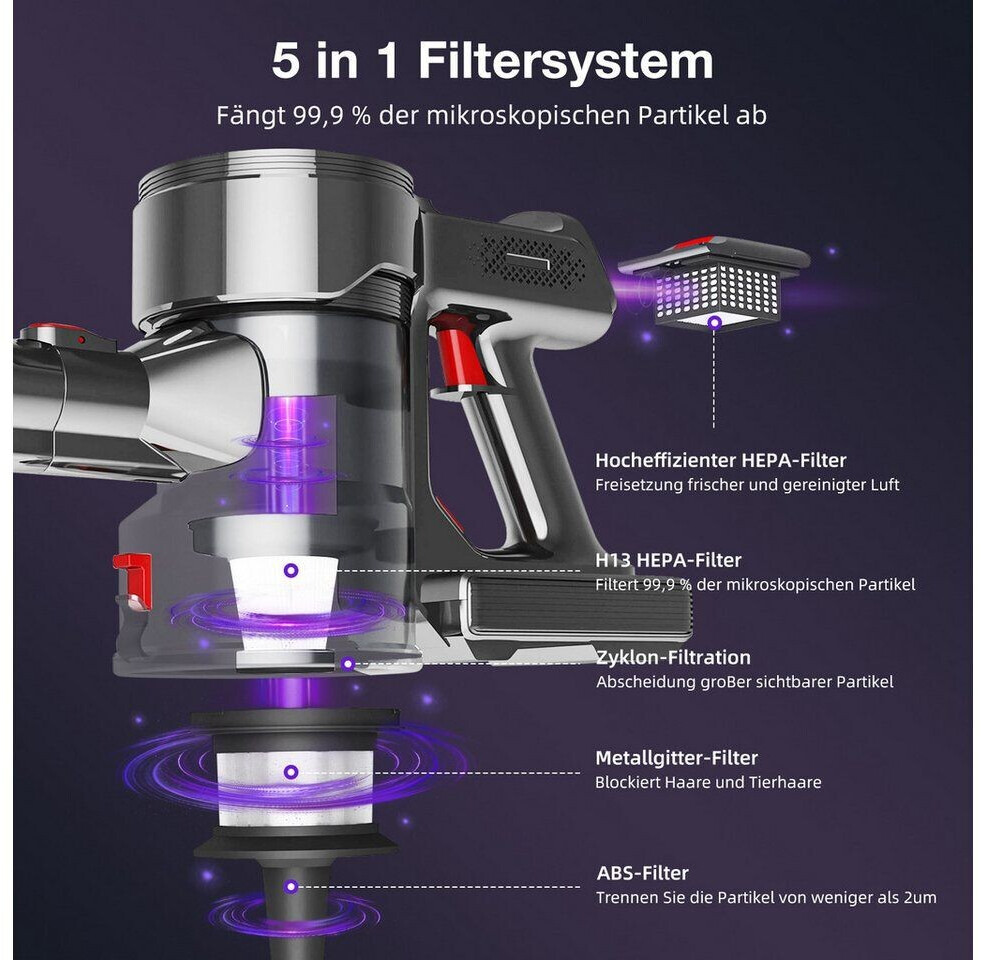 5 in 1 Filtersystem

Fängt 99,9 % der mikroskopischen Partikel ab

Hocheffizienter HEPA-Filter
Freisetzung frischer und gereinigter Luft

H13 HEPA-Filter
Filtert 99,9 % der mikroskopischen Partikel

Zyklon-Filtration
Abscheidung großer sichtbarer Partikel

Metallgitter-Filter
Blockiert Haare und Tierhaare

ABS-Filter
Trennen Sie die Partikel von weniger als 2um