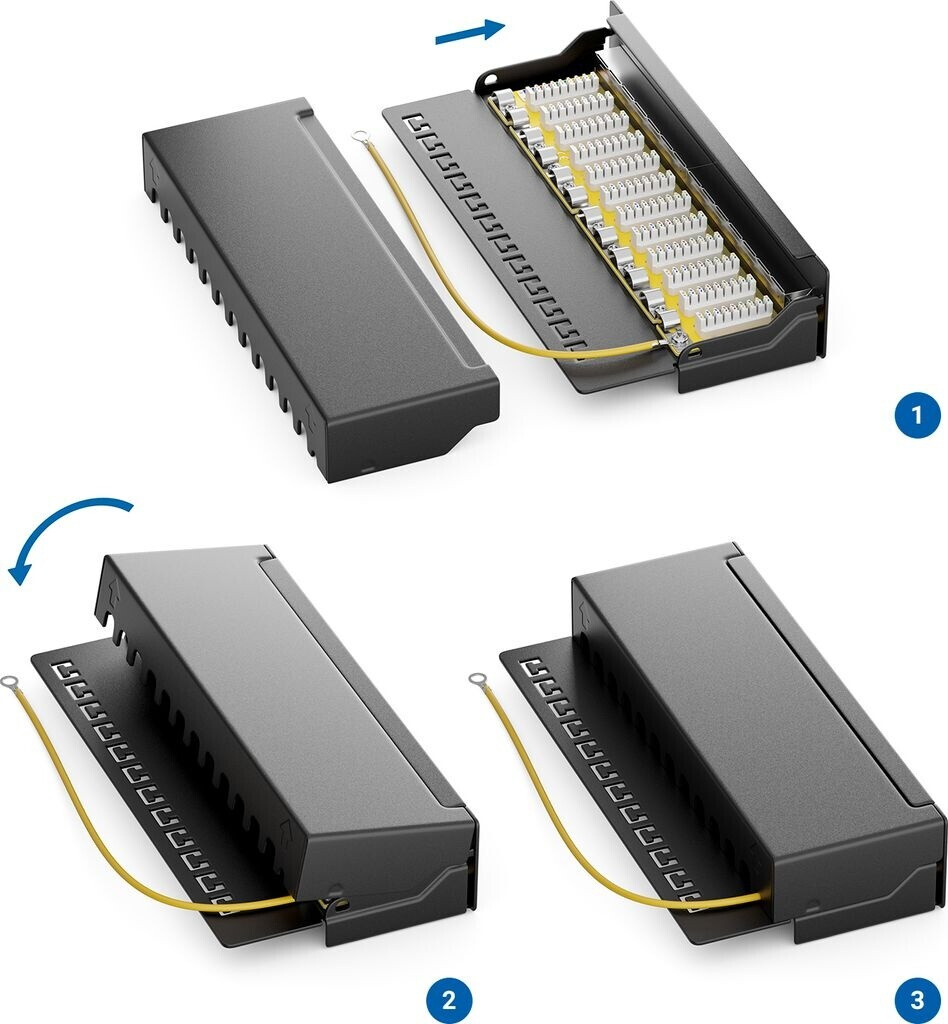 1

2

3