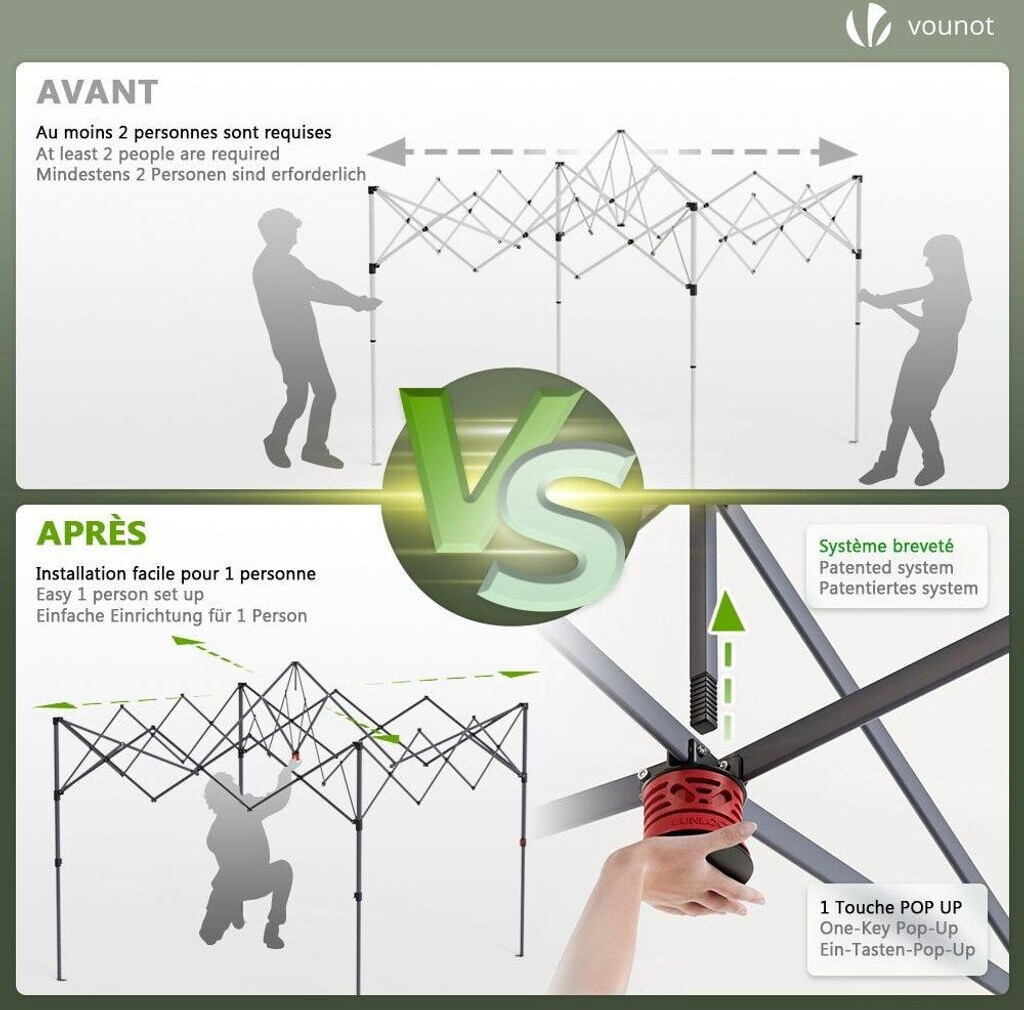 vounot

AVANT

Au moins 2 personnes sont requises
At least 2 people are required
Mindestens 2 Personen sind erforderlich

VS

APRÈS

Installation facile pour 1 personne
Easy 1 person set up
Einfache Einrichtung für 1 Person

Système breveté
Patented system
Patentiertes system

UNLOCK

1 Touche POP UP
One-Key Pop-Up
Ein-Tasten-Pop-Up