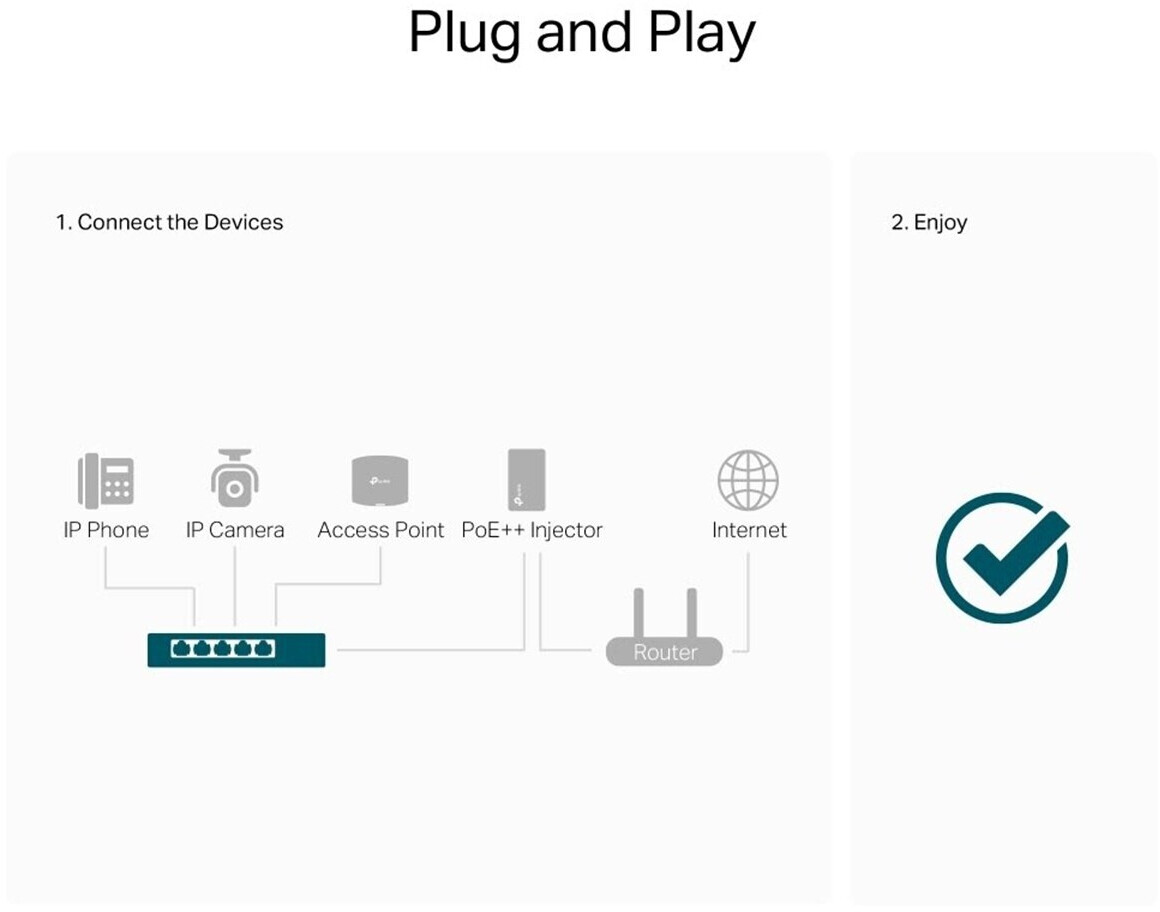 Plug and Play

1. Connect the Devices

IP Phone
IP Camera
Access Point
PoE++ Injector
Internet
Router

2. Enjoy