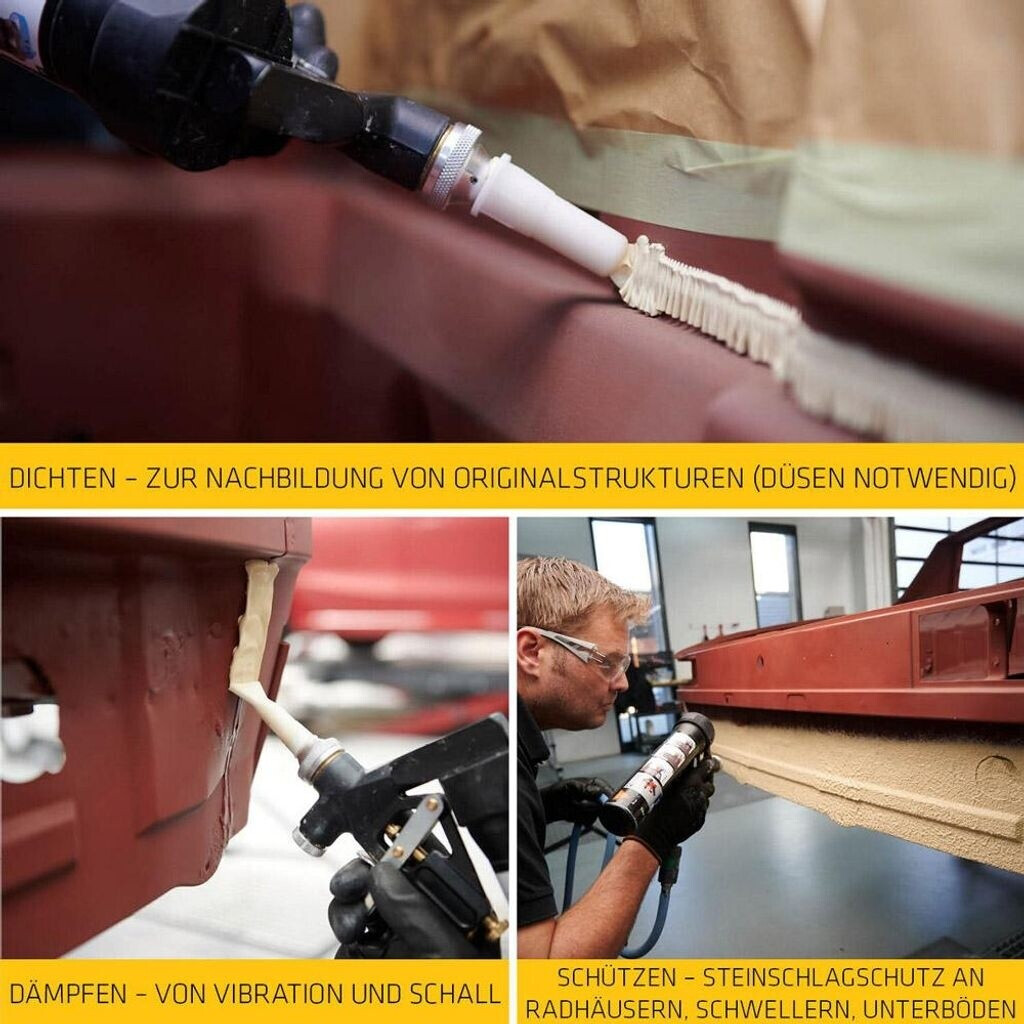 DICHTEN – ZUR NACHBILDUNG VON ORIGINALSTRUKTUREN (DÜSEN NOTWENDIG)

DÄMPFEN – VON VIBRATION UND SCHALL

SCHÜTZEN – STEINSCHLAGSCHUTZ AN RADHÄUSERN, SCHWELLERN, UNTERBÖDEN