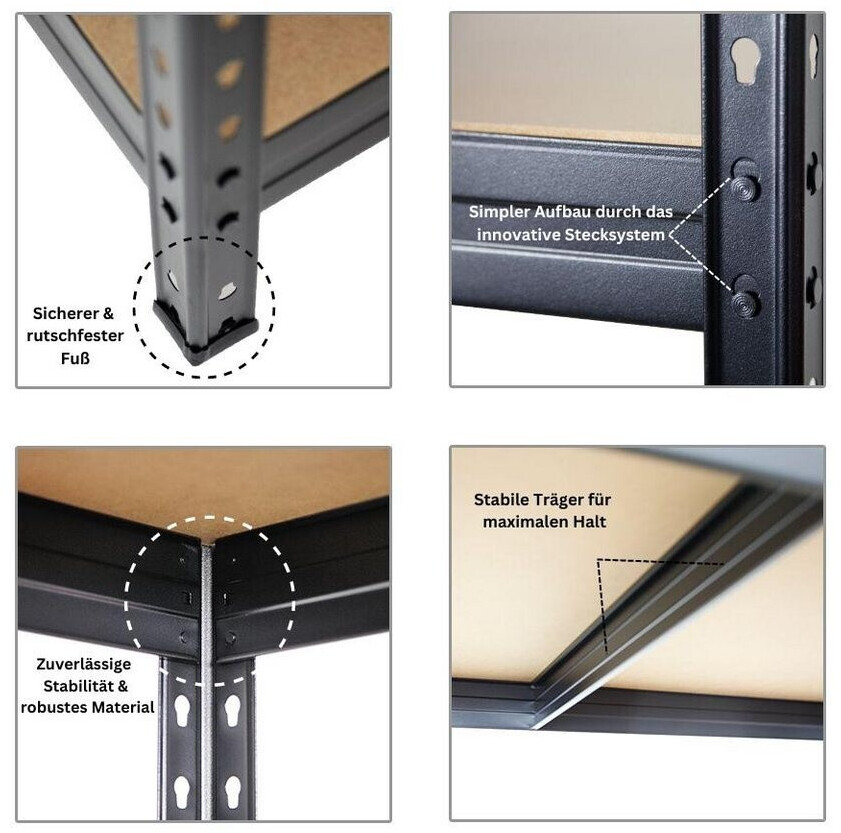 Sicherer & rutschfester Fuß

Simpler Aufbau durch das innovative Stecksystem

Zuverlässige Stabilität & robustes Material

Stabile Träger für maximalen Halt