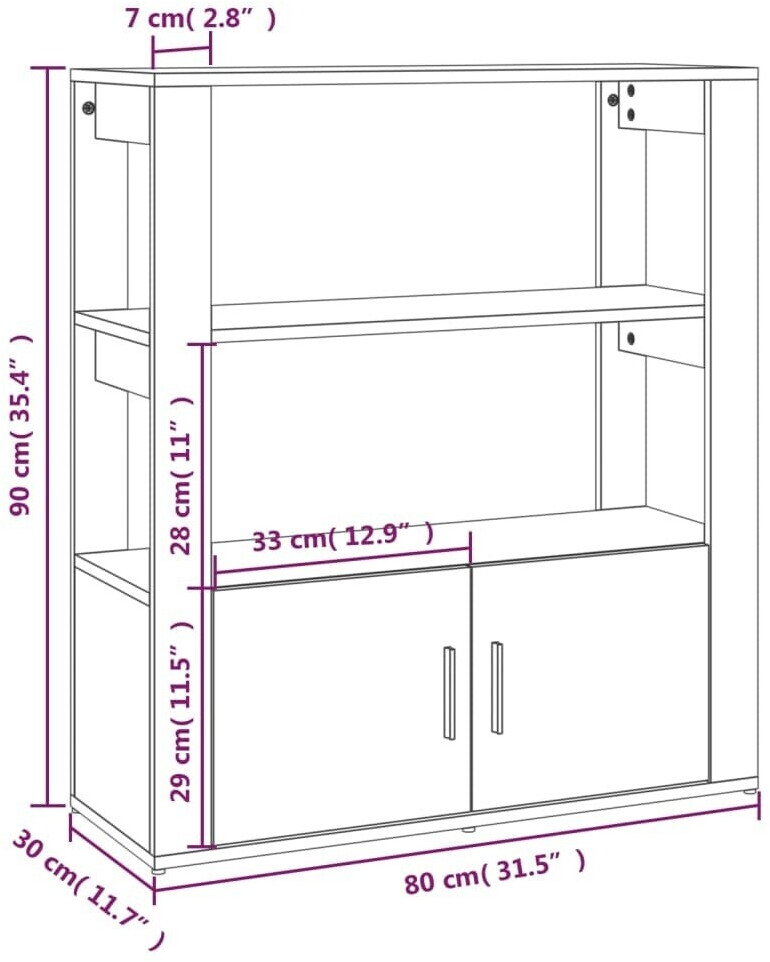 7 cm( 2.8" )

90 cm( 35.4" )

28 cm( 11" )

33 cm( 12.9" )

29 cm( 11.5" )

30 cm( 11.7" )

80 cm( 31.5" )