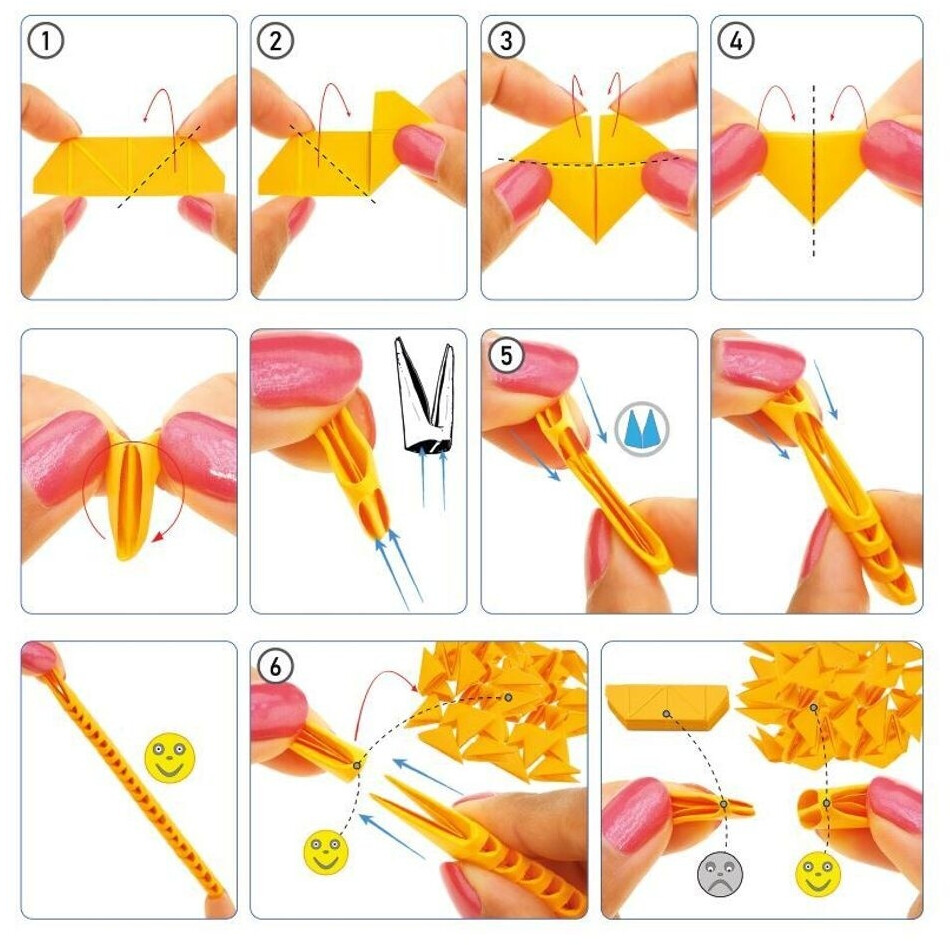 1

2

3

4

5

6