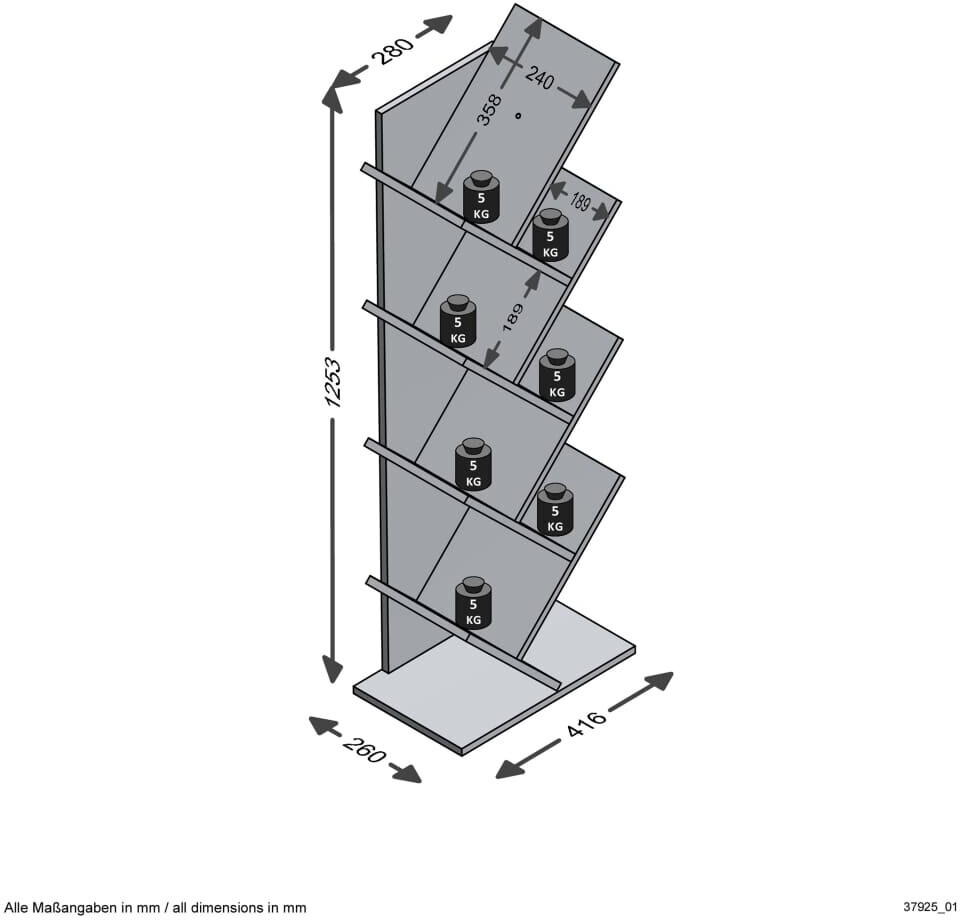 280
240
358
189
5
KG
5
KG
189
5
KG
5
KG
1253
5
KG
5
KG
5
KG
260
416

Alle Maßangaben in mm / all dimensions in mm

37925_01