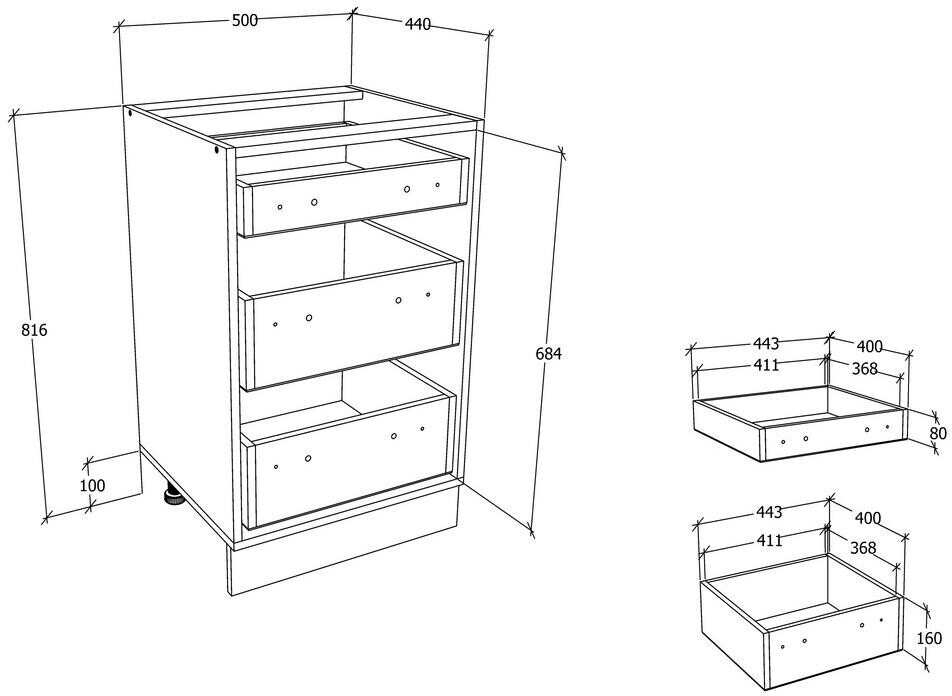 500
440
816
684
100
443
400
411
368
80
443
400
411
368
160