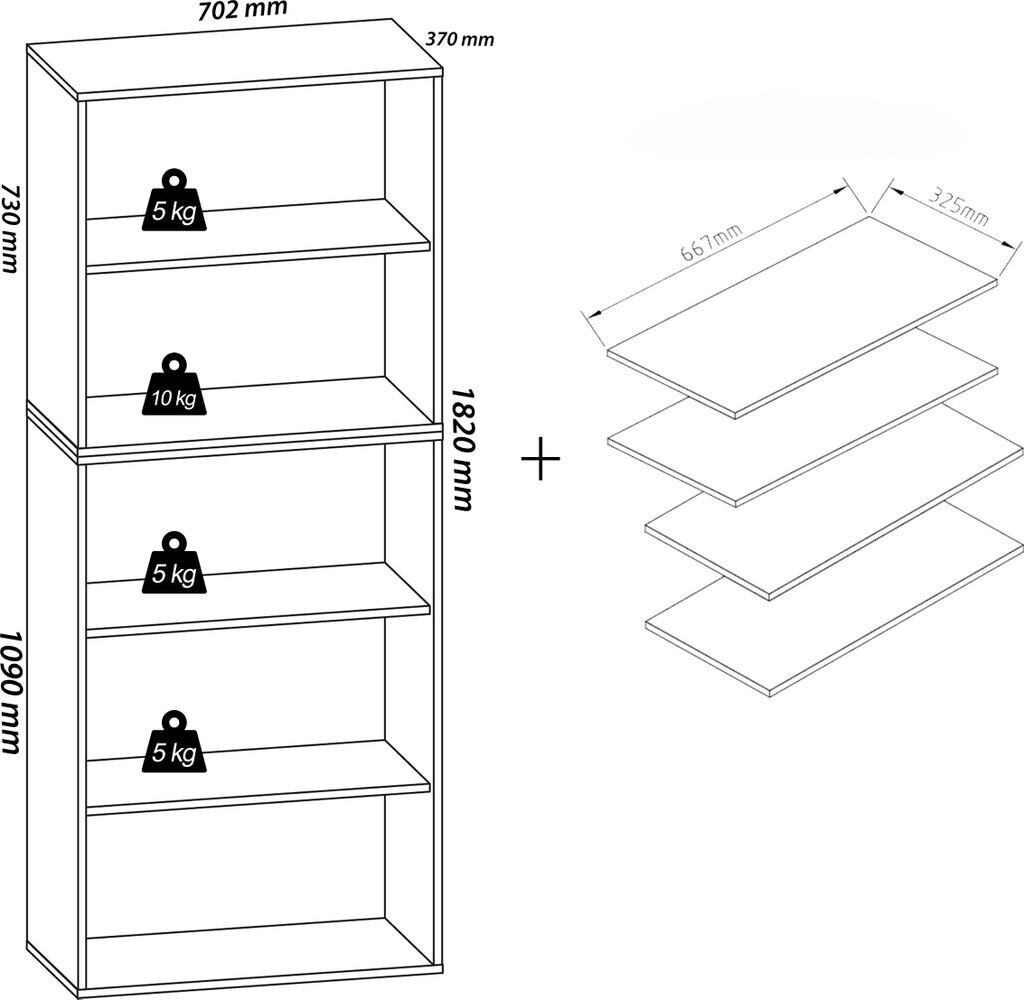 702 mm
370 mm
730 mm
5 kg
10 kg
1820 mm
5 kg
1090 mm
5 kg
+
667mm
325mm