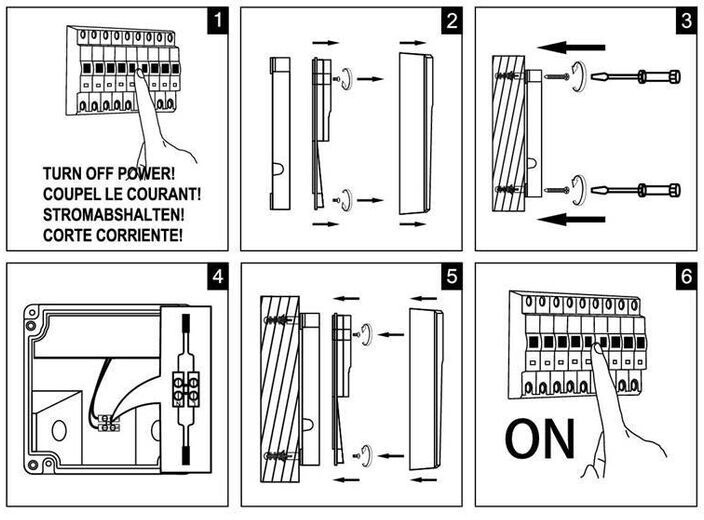 1

TURN OFF POWER!
COUPEL LE COURANT!
STROMABSHALTEN!
CORTE CORRIENTE!

2

3

4

5

6

ON