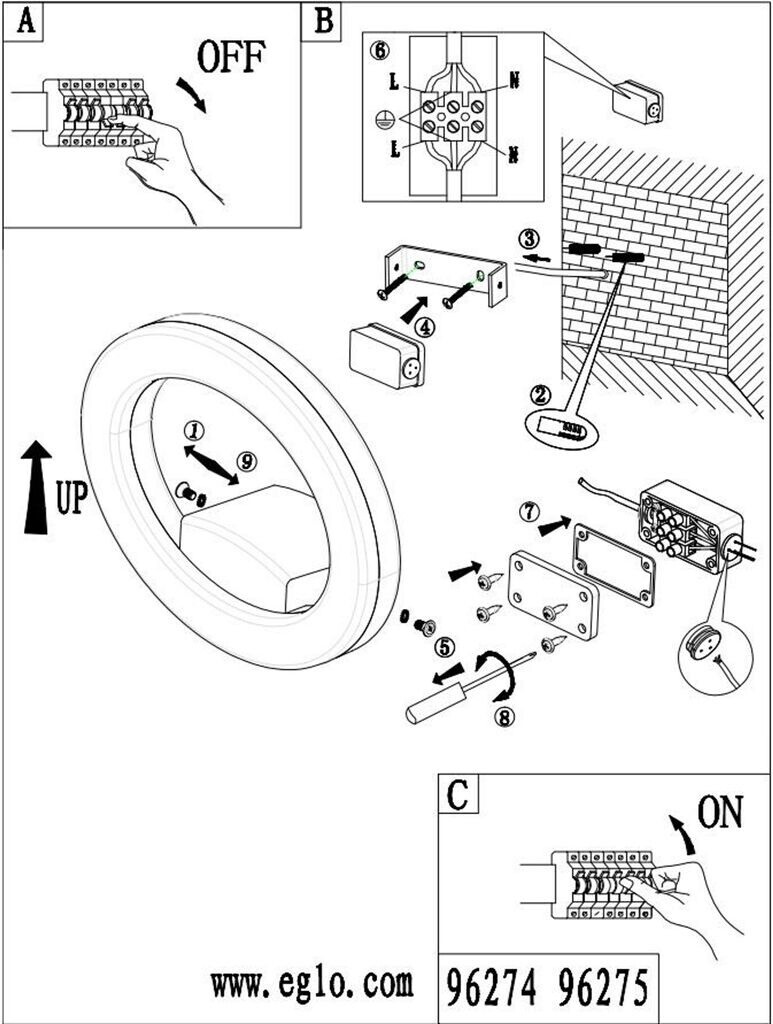 A
OFF
B
⑥
L
N
L
N
③
④
②
①
⑨
UP
⑦
⑤
⑧
C
ON
www.eglo.com
96274 96275