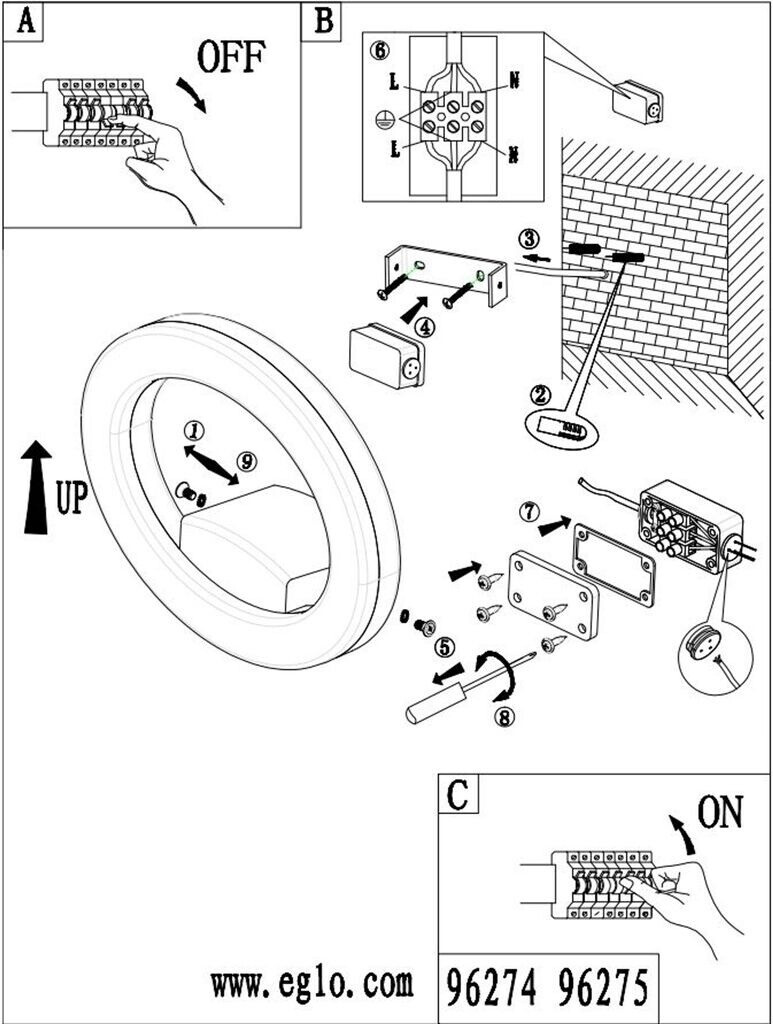 A

OFF

B

⑥

L

N

L

N

③

④

②

①

⑨

UP

⑦

⑤

⑧

C

ON

www.eglo.com

96274 96275