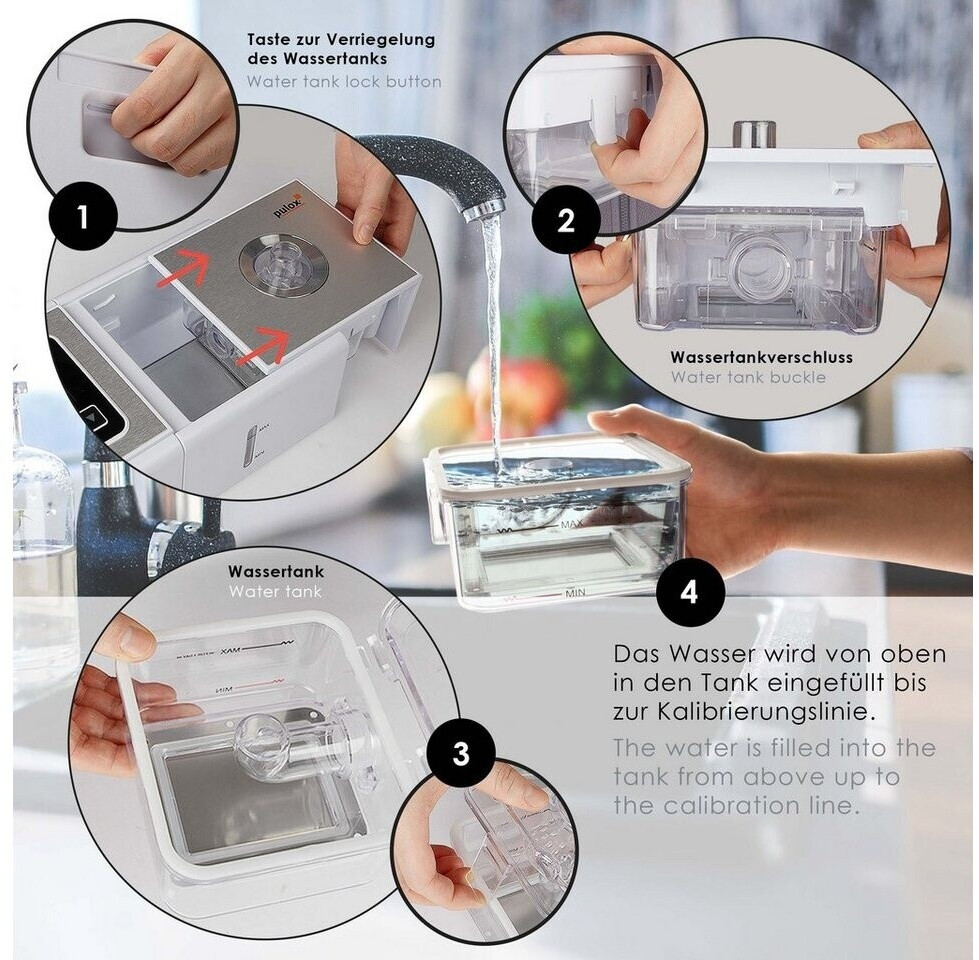 Taste zur Verriegelung des Wassertanks
Water tank lock button

1

pulox

MAX

MIN

2

Wassertankverschluss
Water tank buckle

MAX

MIN

4

Wassertank
Water tank

MAX

MIN

3

Das Wasser wird von oben in den Tank eingefüllt bis zur Kalibrierungslinie.

The water is filled into the tank from above up to the calibration line.