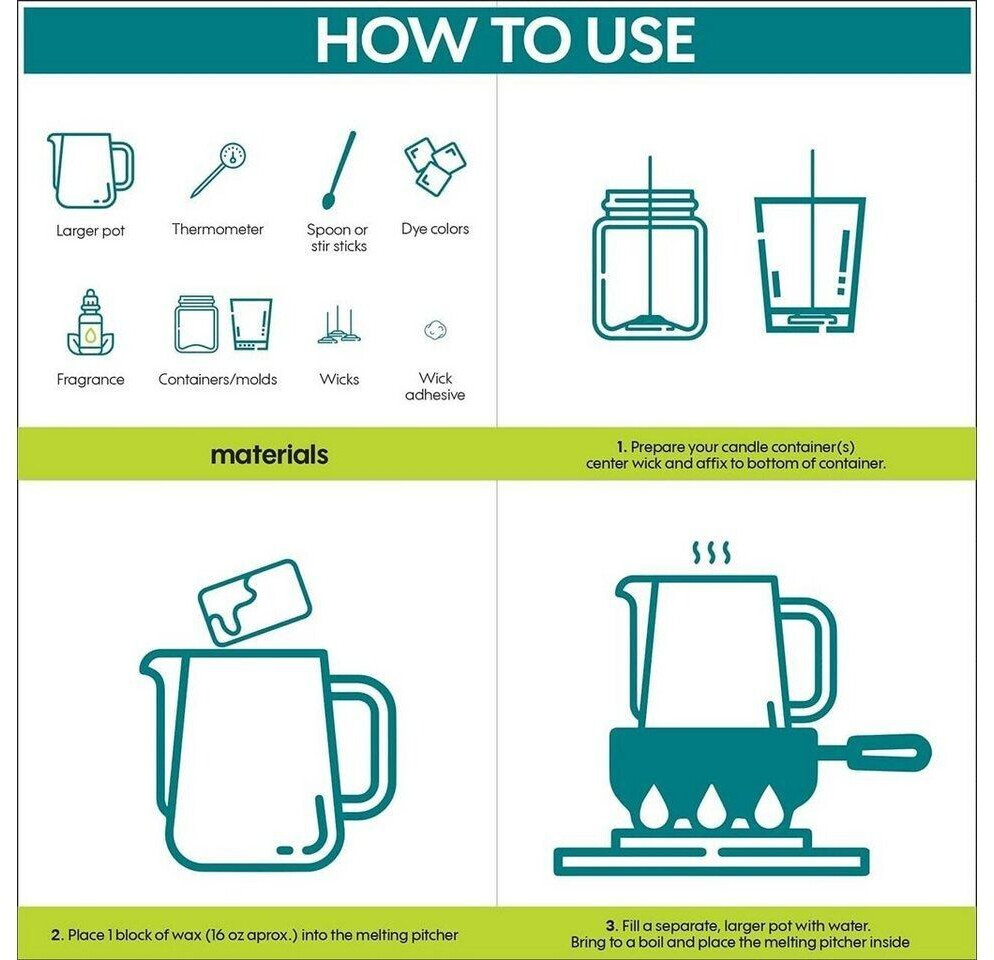 HOW TO USE

Larger pot

Thermometer

Spoon or stir sticks

Dye colors

Fragrance

Containers/molds

Wicks

Wick adhesive

materials

1. Prepare your candle container(s) center wick and affix to bottom of container.

2. Place 1 block of wax (16 oz aprox.) into the melting pitcher

3. Fill a separate, larger pot with water. Bring to a boil and place the melting pitcher inside