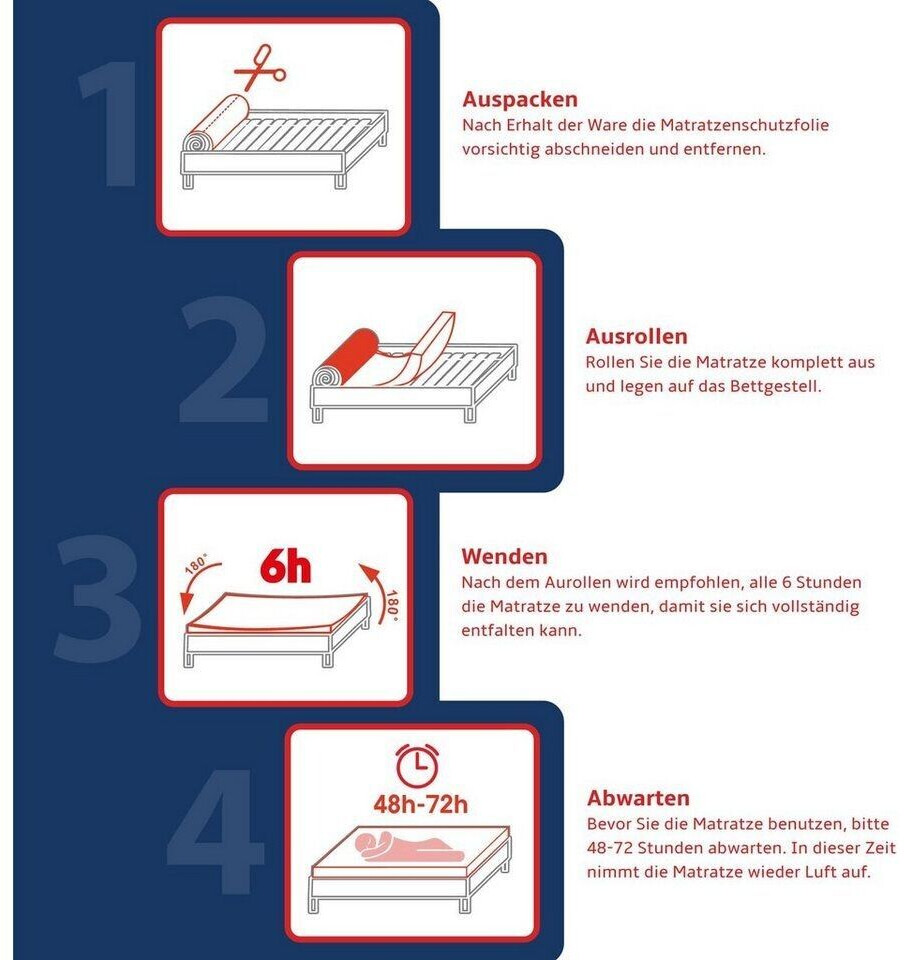 1

Auspacken
Nach Erhalt der Ware die Matratzenschutzfolie vorsichtig abschneiden und entfernen.

2

Ausrollen
Rollen Sie die Matratze komplett aus und legen auf das Bettgestell.

3

180°
6h
180°

Wenden
Nach dem Aurollen wird empfohlen, alle 6 Stunden die Matratze zu wenden, damit sie sich vollständig entfalten kann.

4

48h-72h

Abwarten
Bevor Sie die Matratze benutzen, bitte 48-72 Stunden abwarten. In dieser Zeit nimmt die Matratze wieder Luft auf.