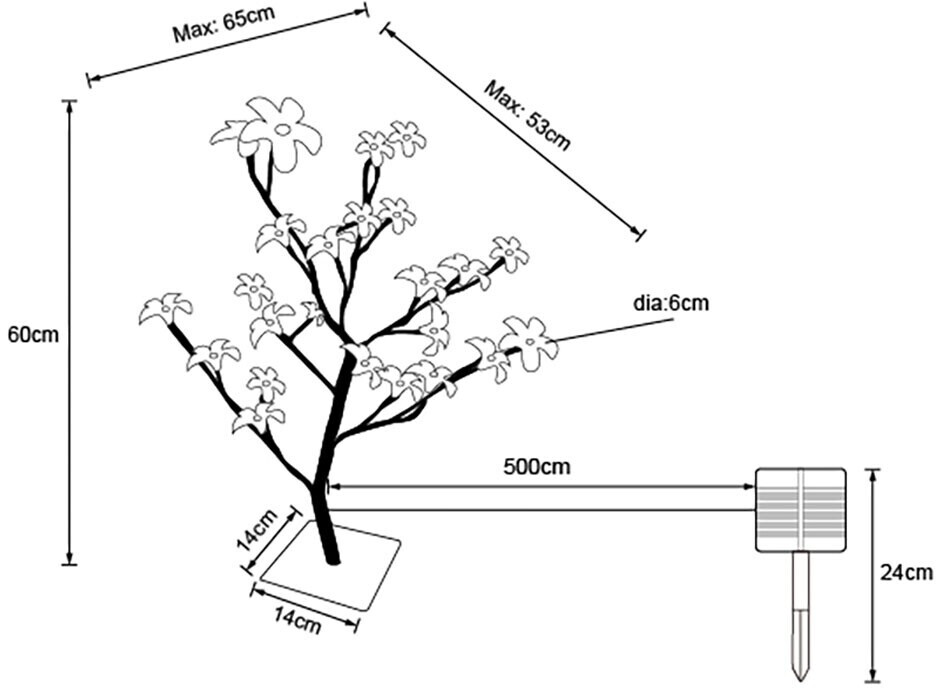 Max: 65cm

Max: 53cm

60cm

dia:6cm

500cm

14cm

14cm

24cm