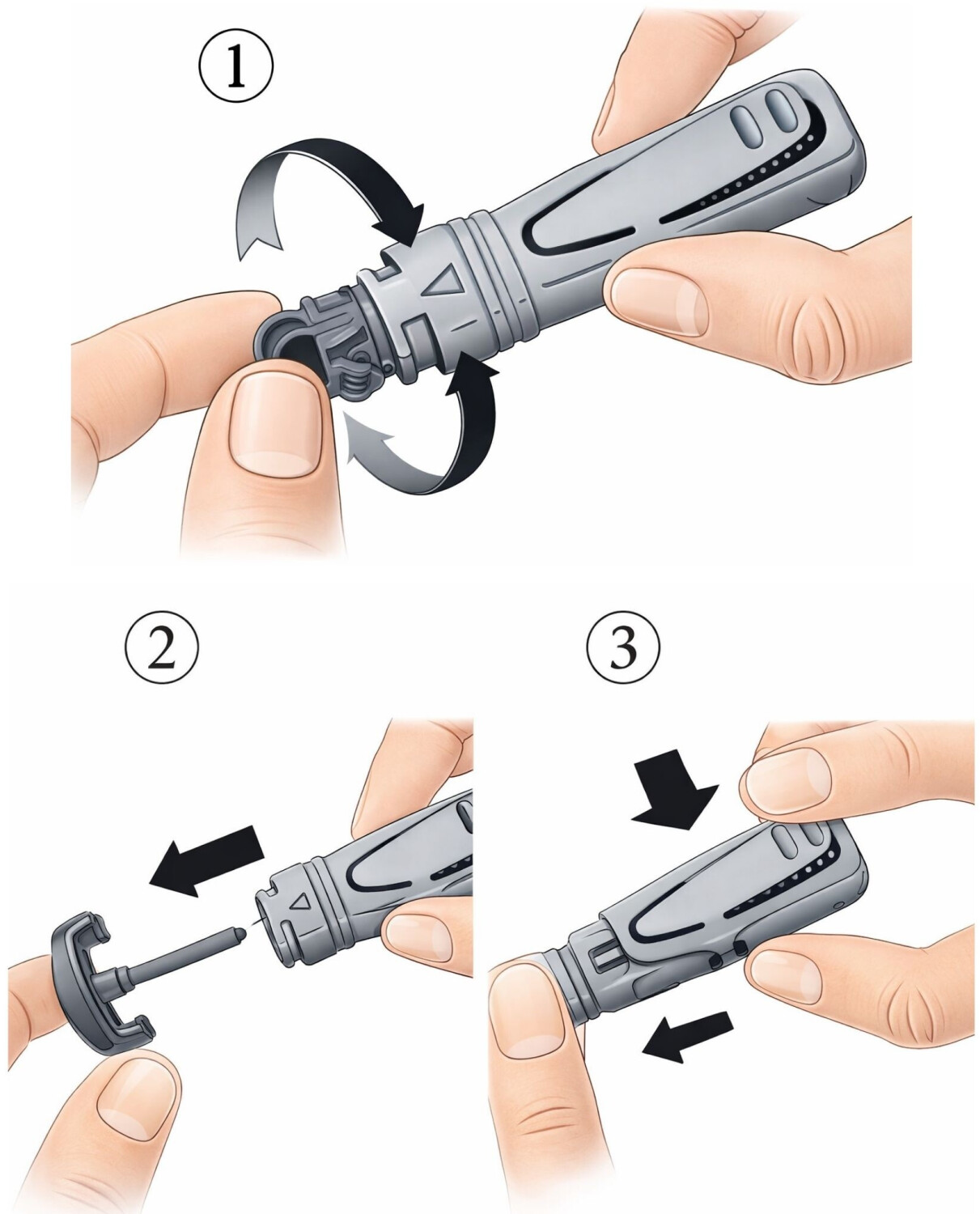 ①

②

③