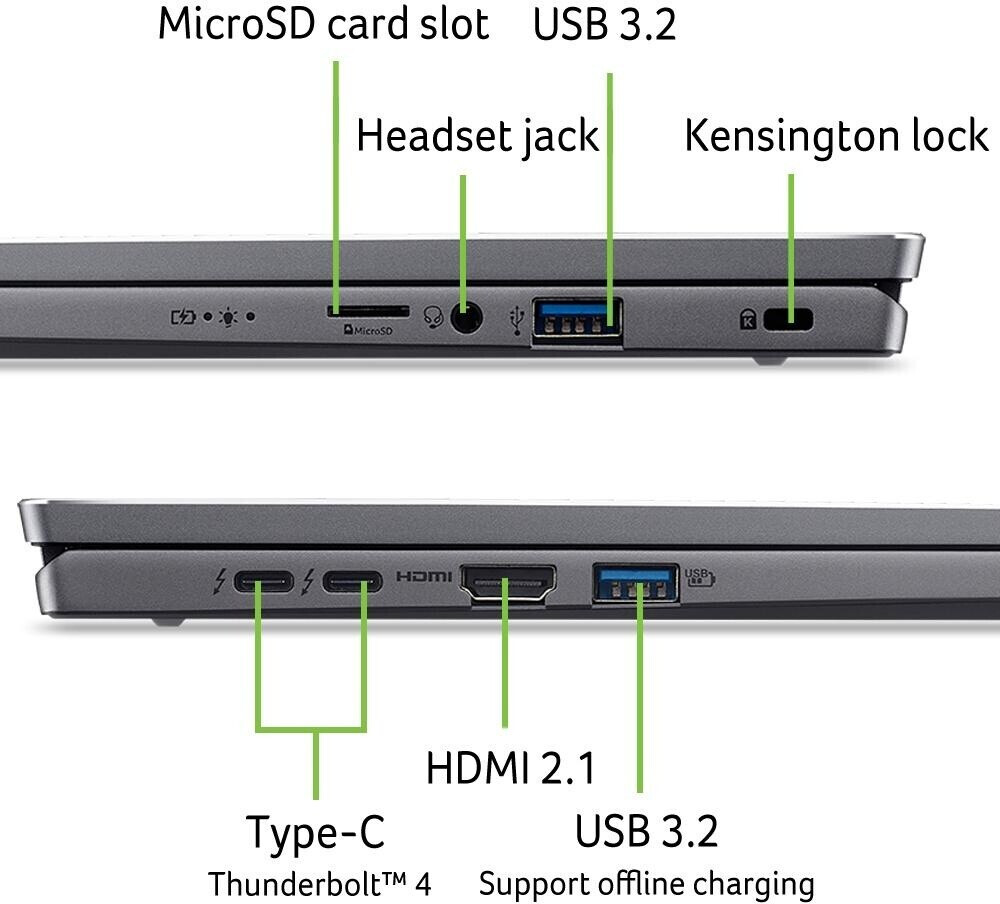 MicroSD card slot
USB 3.2
Headset jack
Kensington lock

MicroSD

HDMI

HDMI 2.1

Type-C
Thunderbolt™ 4

USB 3.2
Support offline charging