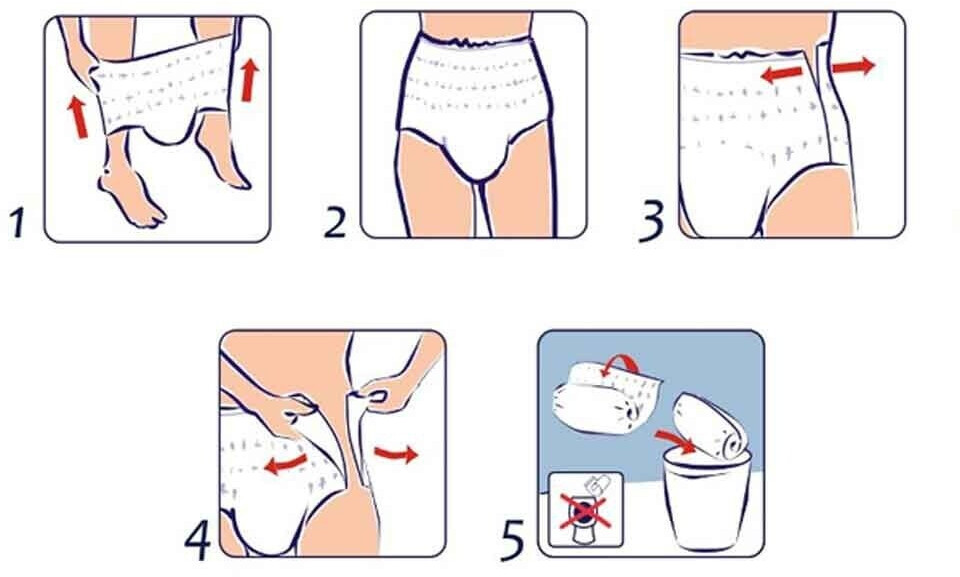 1
2
3
4
5