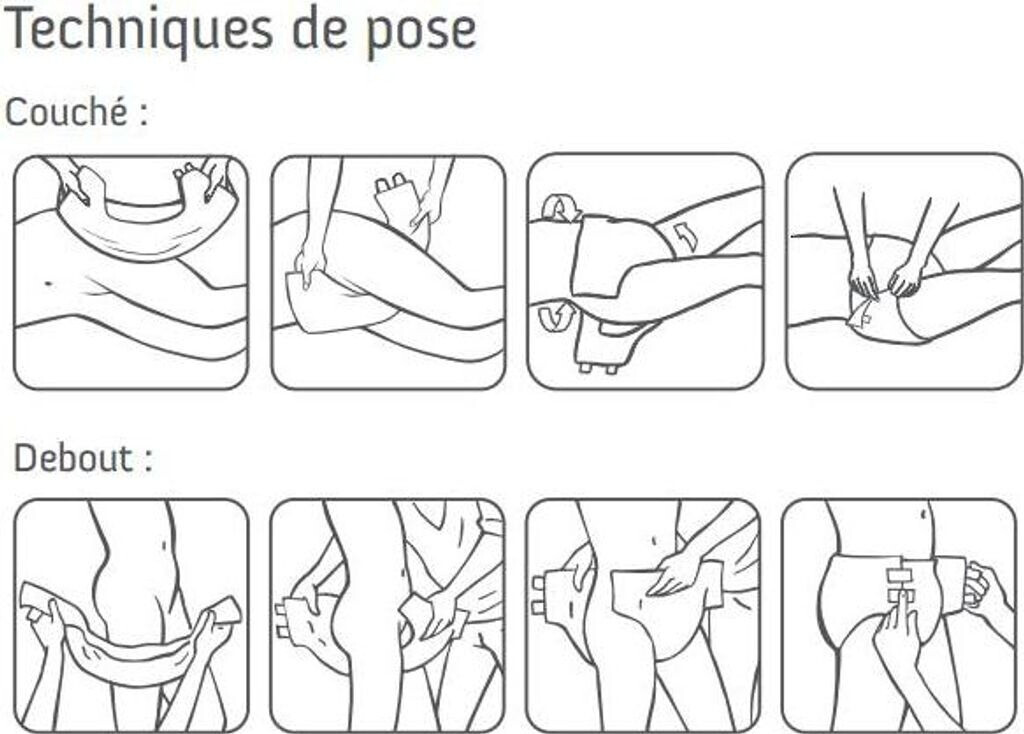 Techniques de pose

Couché :

Debout :