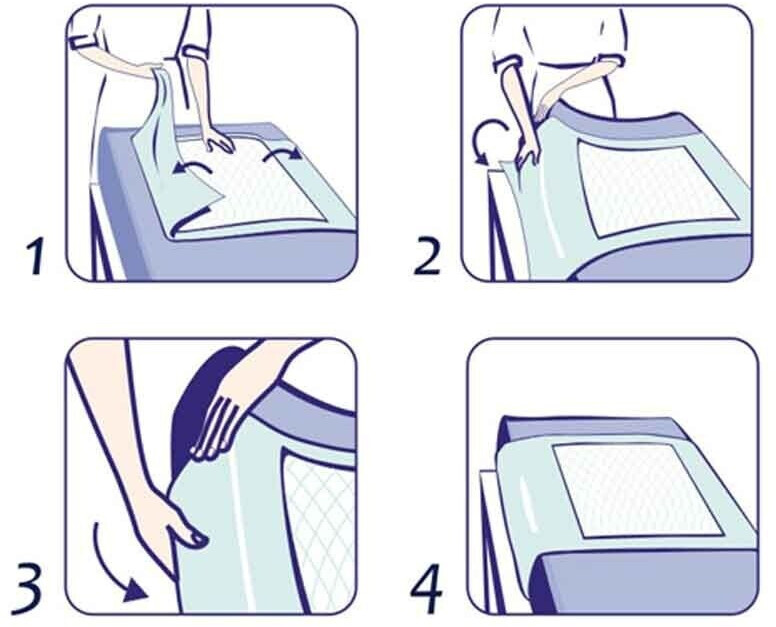 1

2

3

4