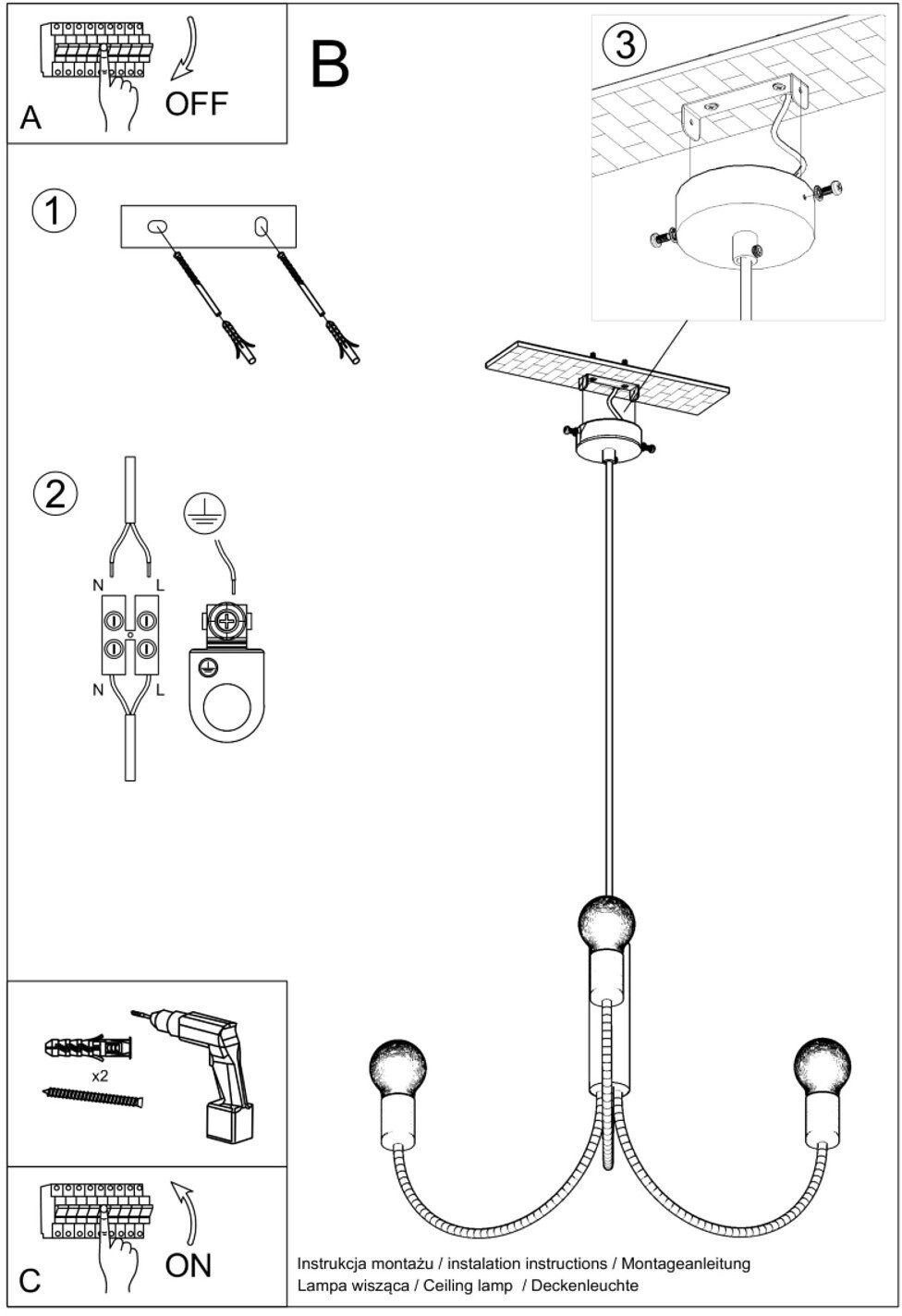 A
OFF

B

3

1

2

N L

N L

x2

C
ON

Instrukcja montażu / instalation instructions / Montageanleitung
Lampa wisząca / Ceiling lamp / Deckenleuchte