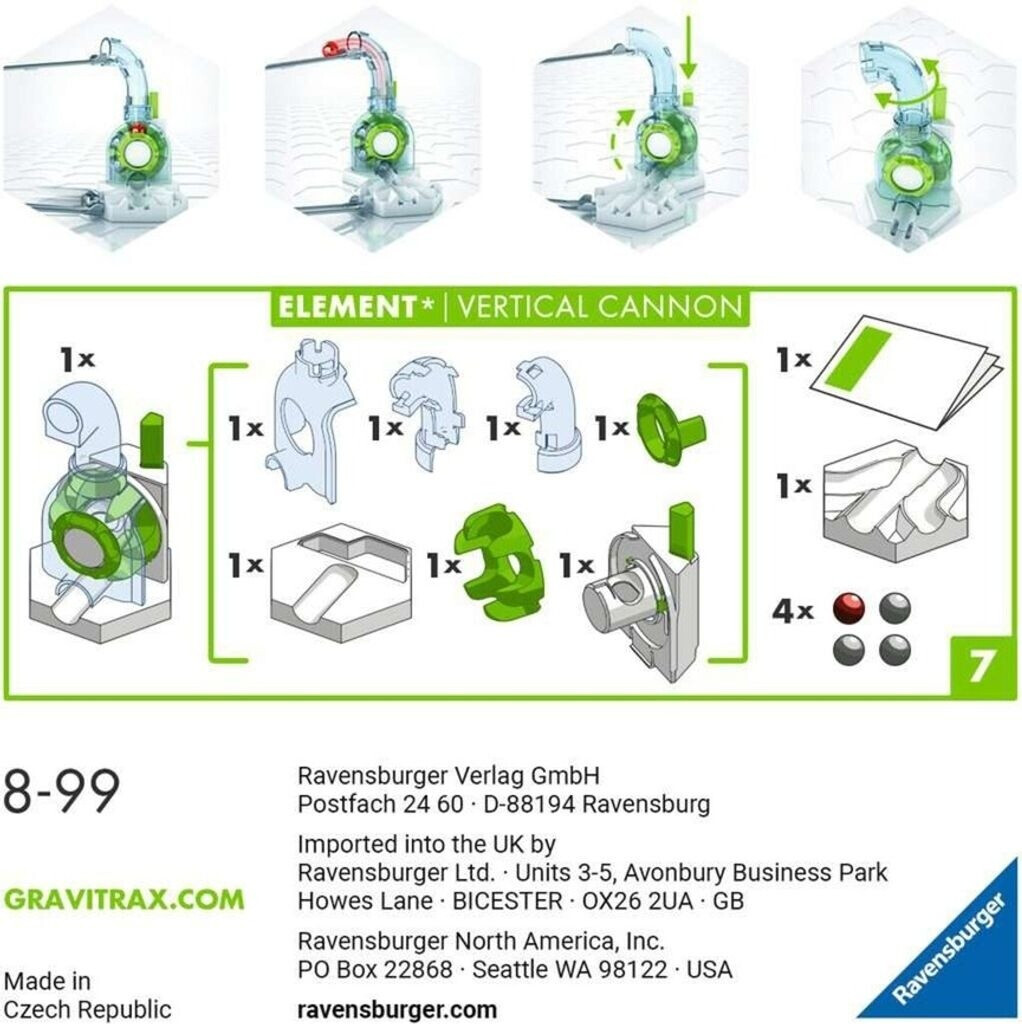 ELEMENT* | VERTICAL CANNON

1x

1x 1x 1x 1x

1x 1x 1x

1x

1x

4x

7

8-99

GRAVITRAX.COM

Made in Czech Republic

Ravensburger Verlag GmbH
Postfach 24 60 · D-88194 Ravensburg

Imported into the UK by
Ravensburger Ltd. · Units 3-5, Avonbury Business Park
Howes Lane · BICESTER · OX26 2UA · GB

Ravensburger North America, Inc.
PO Box 22868 · Seattle WA 98122 · USA

ravensburger.com

Ravensburger